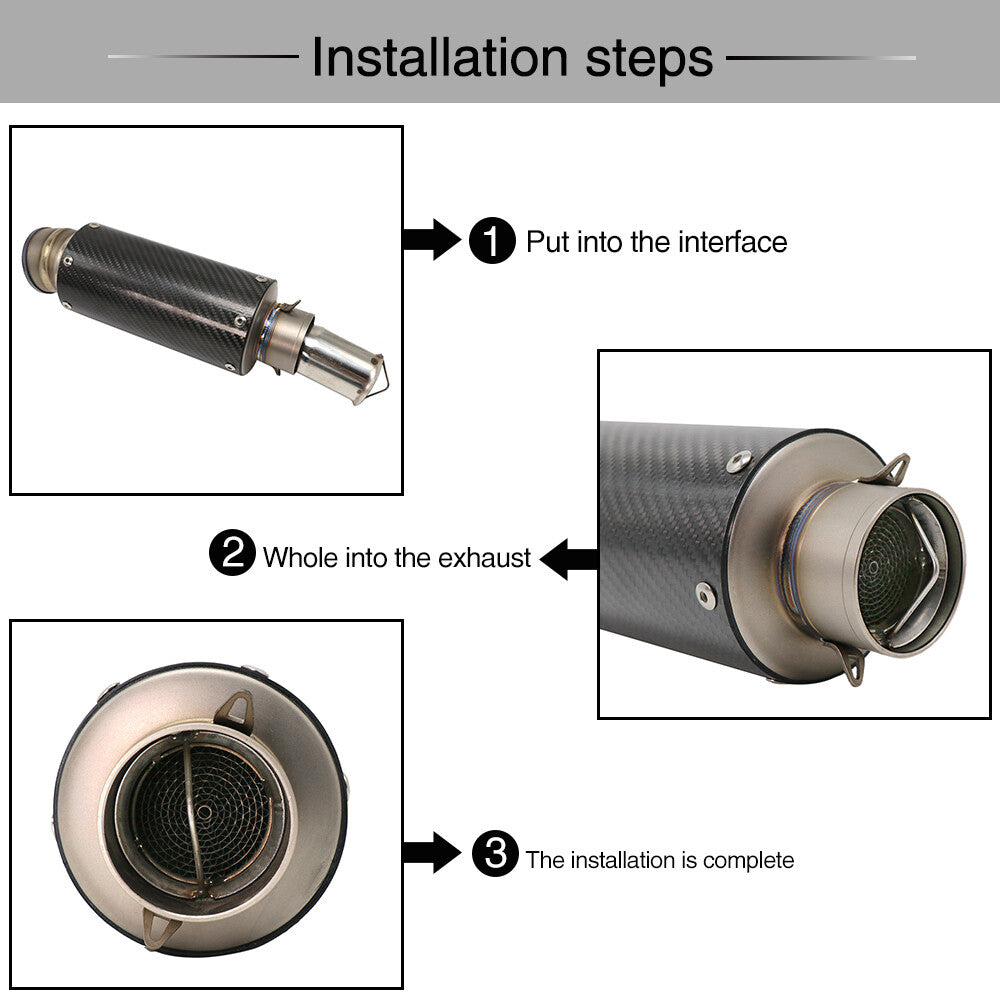 Installation steps

1 Put into the interface

2 Whole into the exhaust

3 The installation is complete