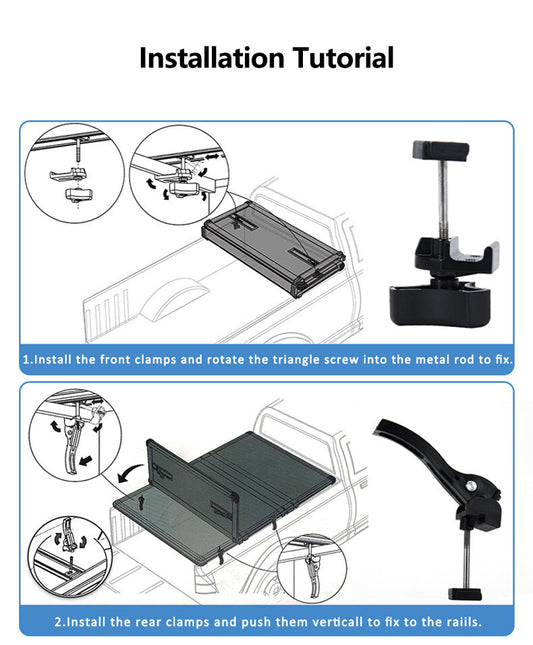 Installation Tutorial

1.Install the front clamps and rotate the triangle screw into the metal rod to fix.

2.Install the rear clamps and push them verticall to fix to the raiils.