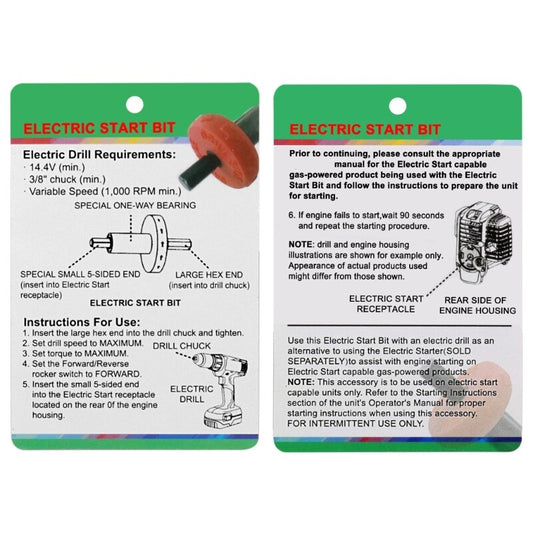 ELECTRIC START BIT

Electric Drill Requirements:
· 14.4V (min.)
· 3/8" chuck (min.)
· Variable Speed (1,000 RPM min.)

SPECIAL ONE-WAY BEARING

SPECIAL SMALL 5-SIDED END (insert into Electric Start receptacle)

LARGE HEX END (insert into drill chuck)

ELECTRIC START BIT

Instructions For Use:
1. Insert the large hex end into the drill chuck and tighten.
2. Set drill speed to MAXIMUM.
3. Set torque to MAXIMUM.
4. Set the Forward/Reverse rocker switch to FORWARD.
5. Insert the small 5-sided end into the Electric Start receptacle located on the rear 0f the engine housing.

DRILL CHUCK

ELECTRIC DRILL

ELECTRIC START BIT

Prior to continuing, please consult the appropriate manual for the Electric Start capable gas-powered product being used with the Electric Start Bit and follow the instructions to prepare the unit for starting.

6. If engine fails to start,wait 90 seconds and repeat the starting procedure.

NOTE: drill and engine housing illustrations are shown for example only. Appearance of actual products used might differ from those shown.

ELECTRIC START RECEPTACLE

REAR SIDE OF ENGINE HOUSING

Use this Electric Start Bit with an electric drill as an alternative to using the Electric Starter(SOLD SEPARATELY)to assist with engine starting on Electric Start capable gas-powered products.
NOTE: This accessory is to be used on electric start capable units only. Refer to the Starting Instructions section of the unit's Operator's Manual for proper starting instructions when using this accessory.
FOR INTERMITTENT USE ONLY.