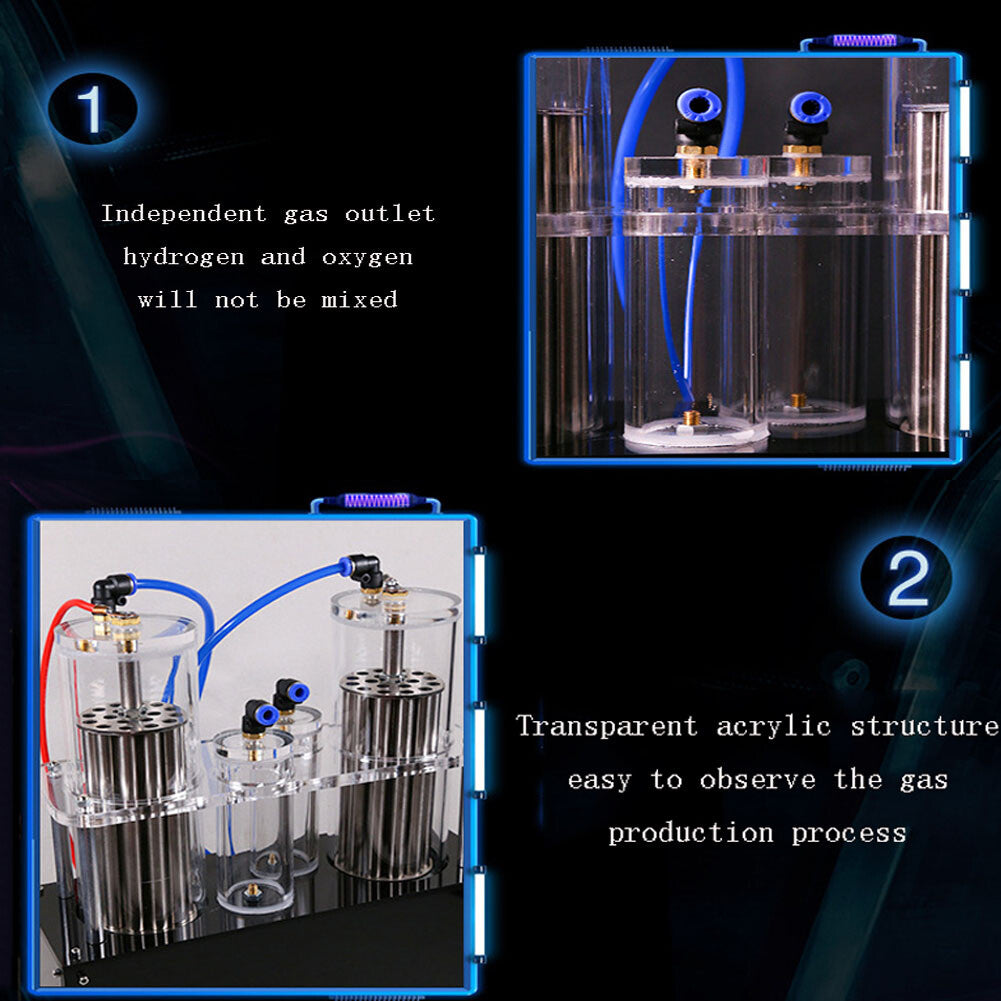 1

Independent gas outlet
hydrogen and oxygen
will not be mixed

2

Transparent acrylic structure
easy to observe the gas
production process