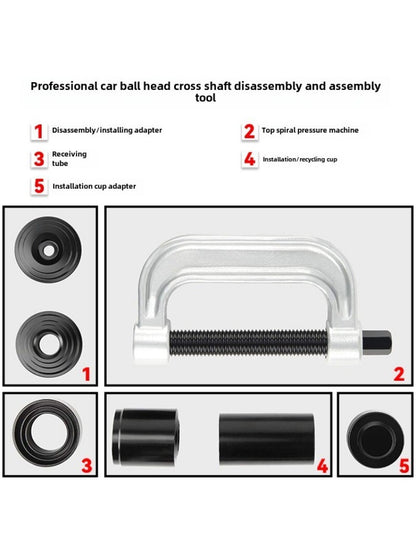 Professional car ball head cross shaft disassembly and assembly tool

1 Disassembly/installing adapter

2 Top spiral pressure machine

3 Receiving tube

4 Installation/recycling cup

5 Installation cup adapter

1

2

3

4

5