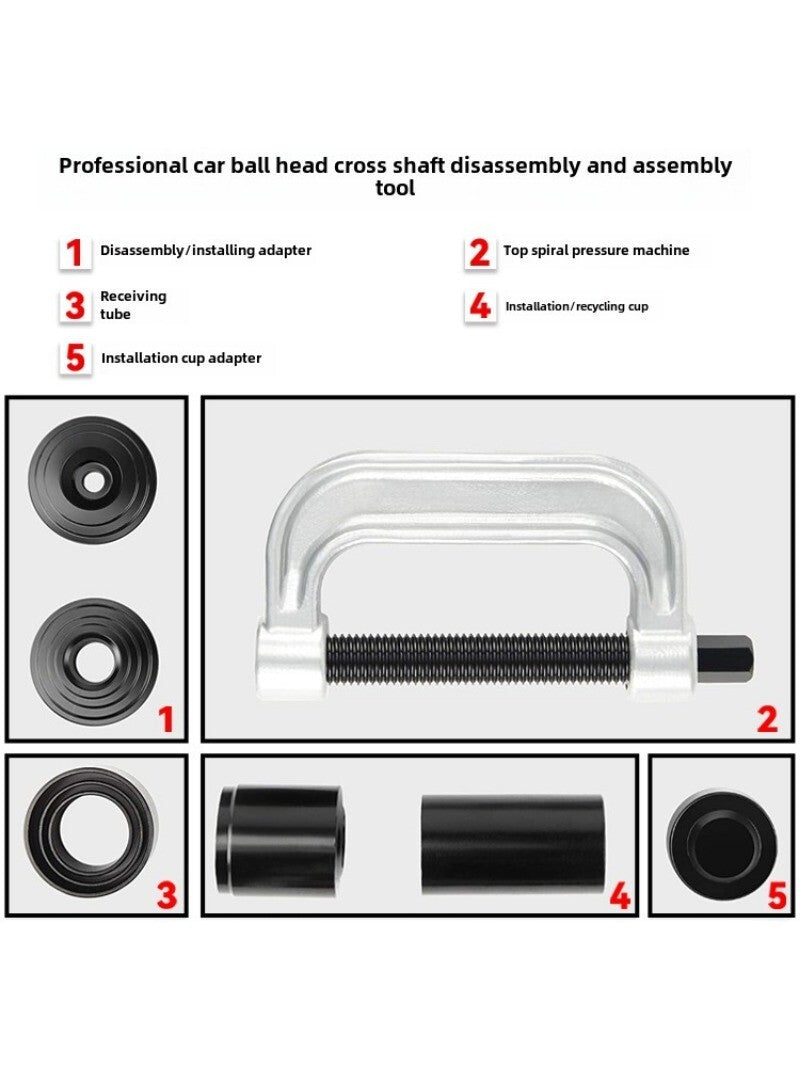 Professional car ball head cross shaft disassembly and assembly tool

1 Disassembly/installing adapter

2 Top spiral pressure machine

3 Receiving tube

4 Installation/recycling cup

5 Installation cup adapter

1

2

3

4

5