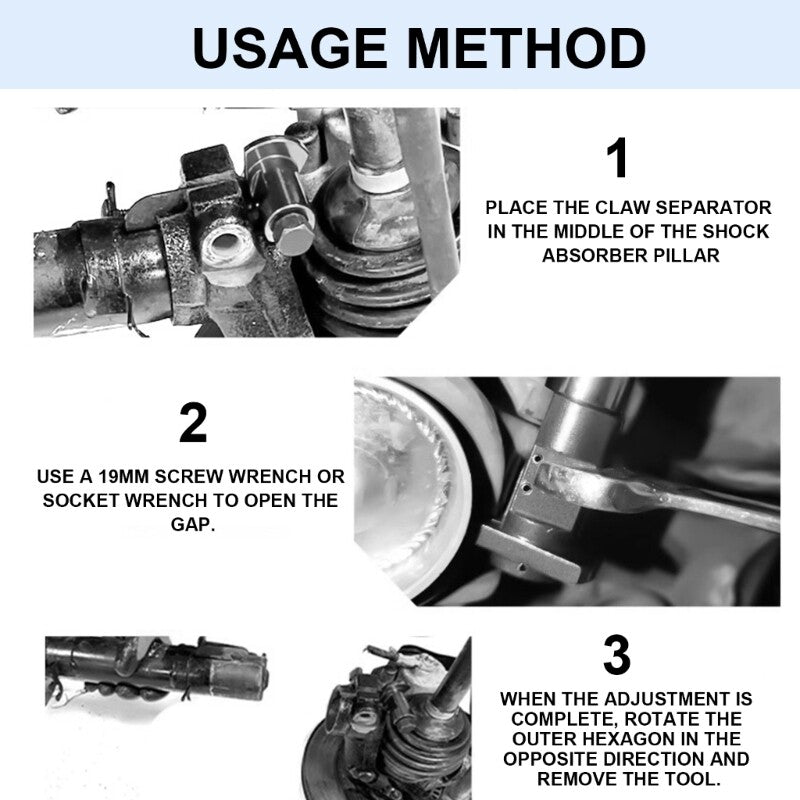 USAGE METHOD

1

PLACE THE CLAW SEPARATOR IN THE MIDDLE OF THE SHOCK ABSORBER PILLAR

2

USE A 19MM SCREW WRENCH OR SOCKET WRENCH TO OPEN THE GAP.

3

WHEN THE ADJUSTMENT IS COMPLETE, ROTATE THE OUTER HEXAGON IN THE OPPOSITE DIRECTION AND REMOVE THE TOOL.