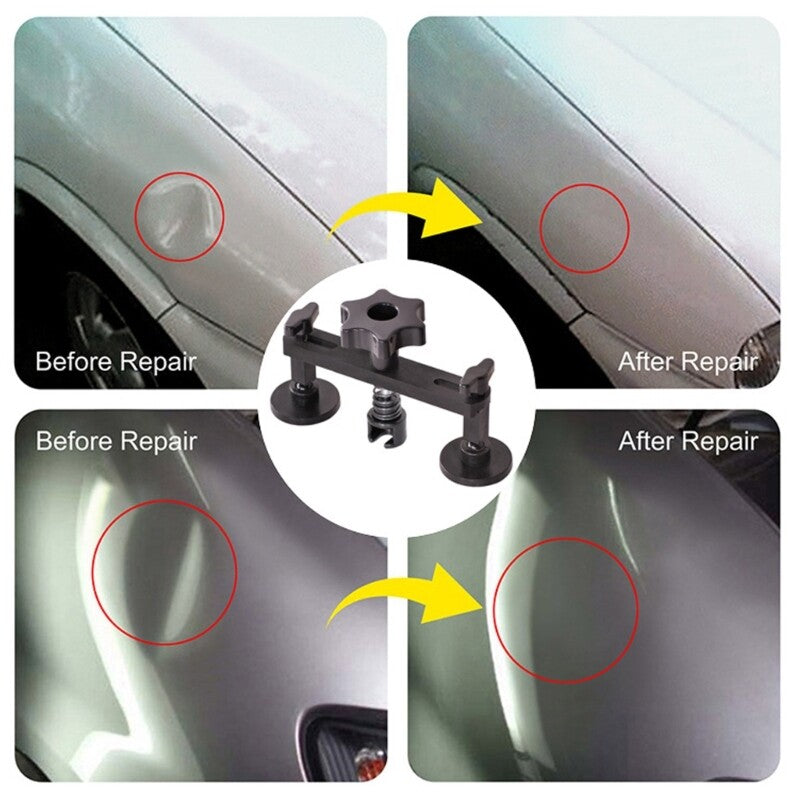 Before Repair

After Repair

Before Repair

After Repair