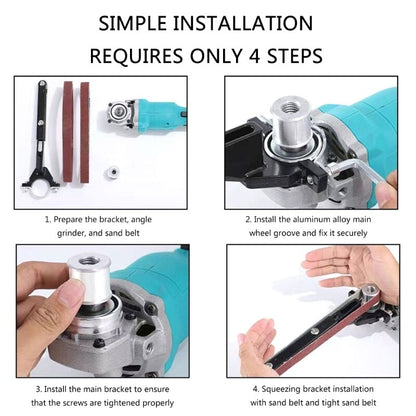 SIMPLE INSTALLATION
REQUIRES ONLY 4 STEPS

1. Prepare the bracket, angle grinder, and sand belt

2. Install the aluminum alloy main wheel groove and fix it securely

3. Install the main bracket to ensure that the screws are tightened properly

4. Squeezing bracket installation with sand belt and tight sand belt