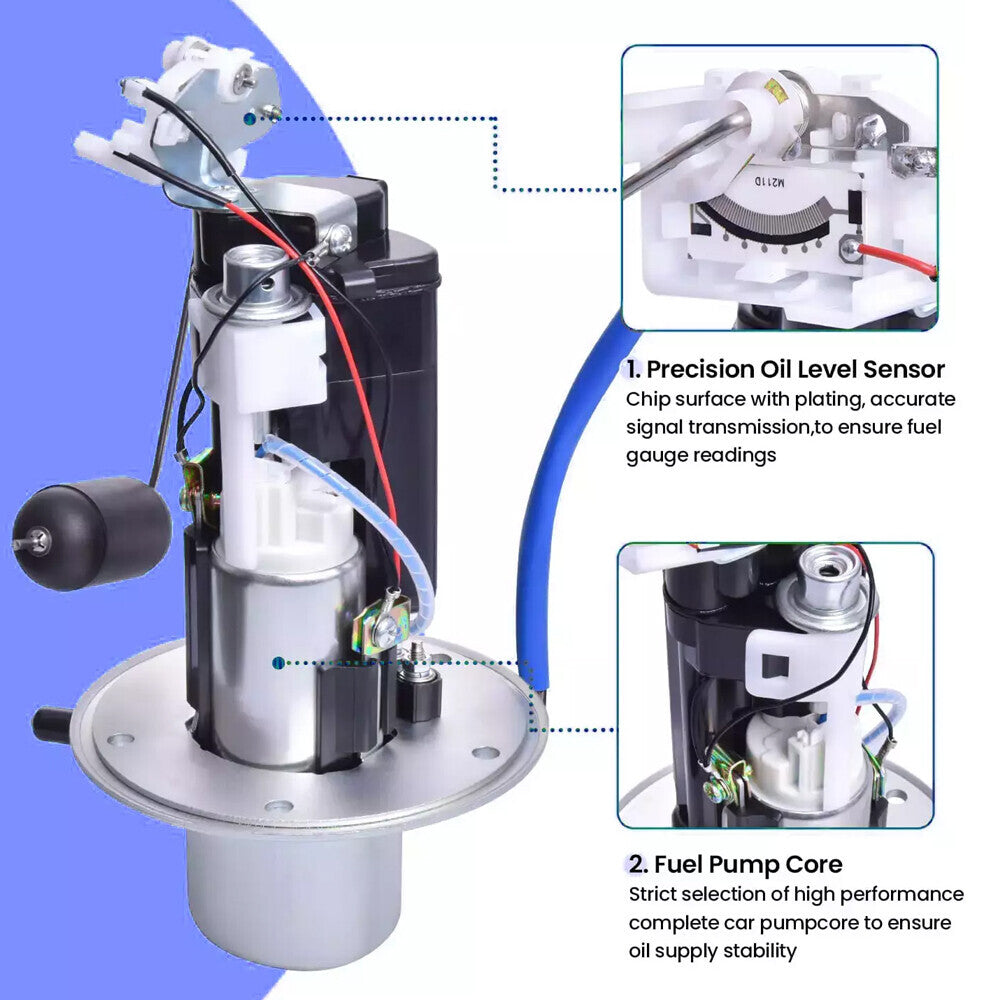 M211D

1. Precision Oil Level Sensor
Chip surface with plating, accurate signal transmission,to ensure fuel gauge readings

2. Fuel Pump Core
Strict selection of high performance complete car pumpcore to ensure oil supply stability