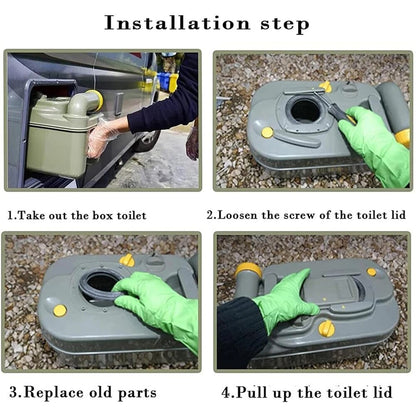 Installation step

1.Take out the box toilet

2.Loosen the screw of the toilet lid

3.Replace old parts

4.Pull up the toilet lid