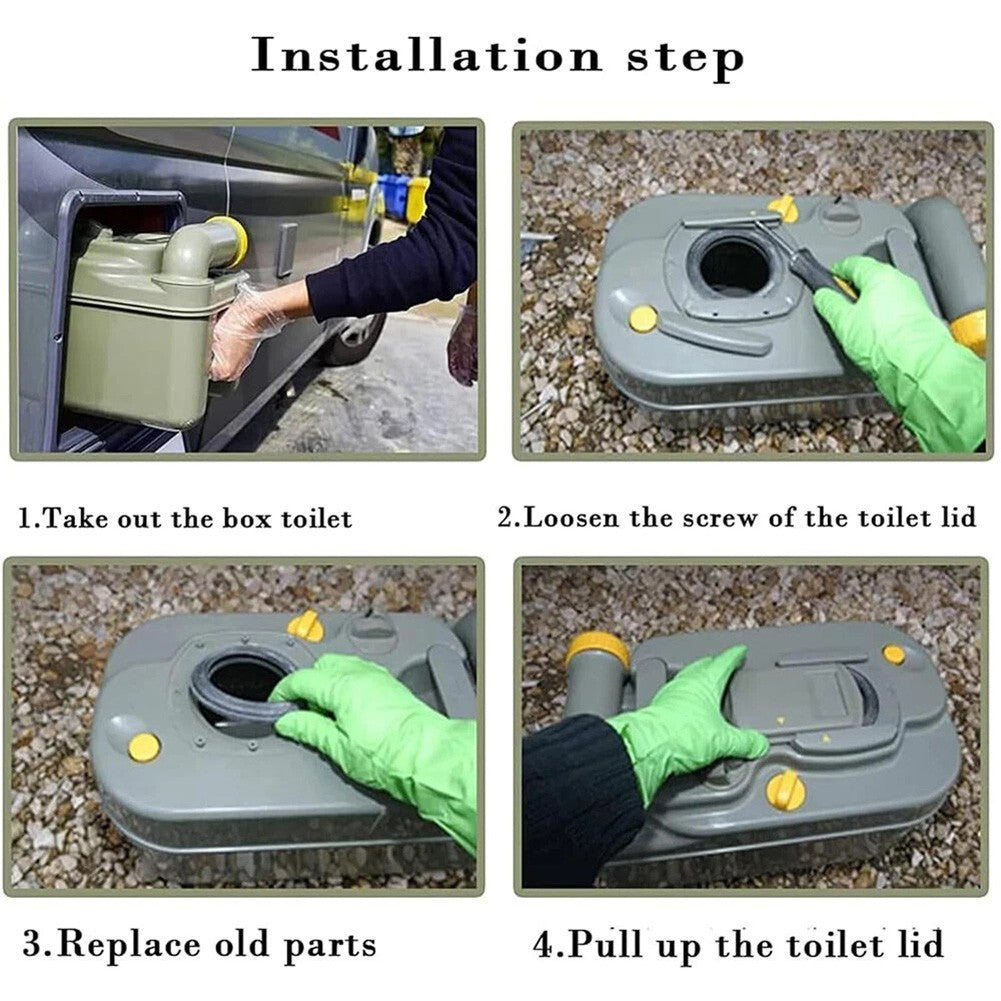 Installation step

1.Take out the box toilet

2.Loosen the screw of the toilet lid

3.Replace old parts

4.Pull up the toilet lid