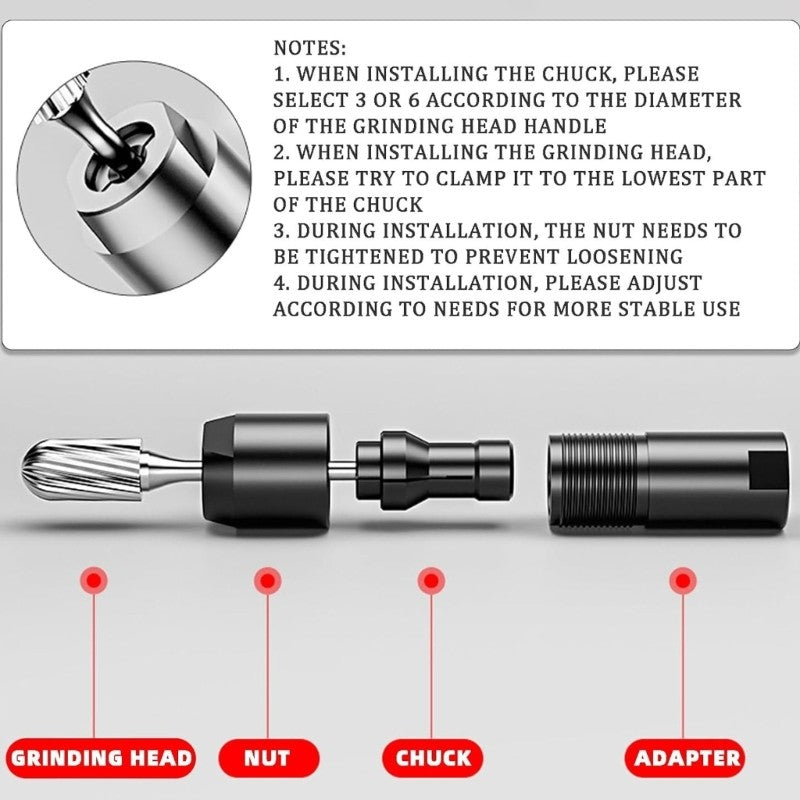 NOTES:
1. WHEN INSTALLING THE CHUCK, PLEASE SELECT 3 OR 6 ACCORDING TO THE DIAMETER OF THE GRINDING HEAD HANDLE
2. WHEN INSTALLING THE GRINDING HEAD, PLEASE TRY TO CLAMP IT TO THE LOWEST PART OF THE CHUCK
3. DURING INSTALLATION, THE NUT NEEDS TO BE TIGHTENED TO PREVENT LOOSENING
4. DURING INSTALLATION, PLEASE ADJUST ACCORDING TO NEEDS FOR MORE STABLE USE

GRINDING HEAD

NUT

CHUCK

ADAPTER