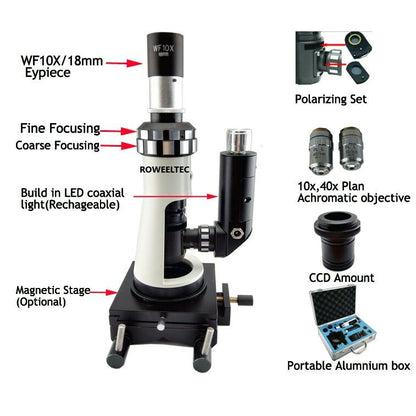 WF10X/18mm
Eypiece

WF10X

Fine Focusing
Coarse Focusing

ROWEELTEC

Build in LED coaxial light(Rechageable)

Magnetic Stage (Optional)

Polarizing Set

10x,40x Plan Achromatic objective

CCD Amount

Portable Alumnium box