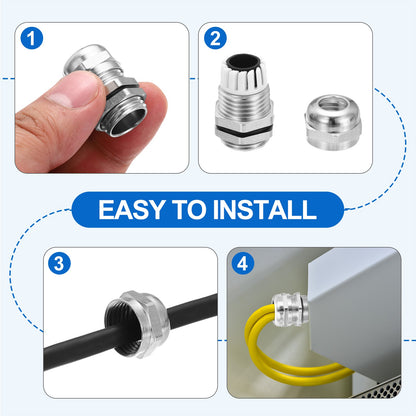 1

2

EASY TO INSTALL

3

4