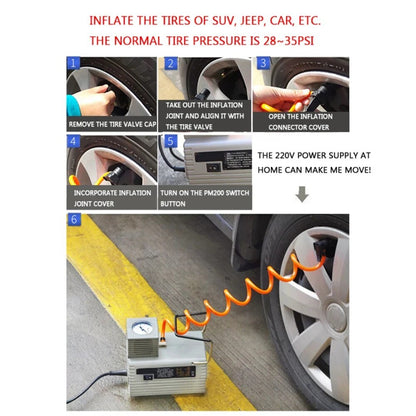 INFLATE THE TIRES OF SUV, JEEP, CAR, ETC.
THE NORMAL TIRE PRESSURE IS 28~35PSI

1
REMOVE THE TIRE VALVE CAP

2
TAKE OUT THE INFLATION JOINT AND ALIGN IT WITH THE TIRE VALVE

3
OPEN THE INFLATION CONNECTOR COVER

4
INCORPORATE INFLATION JOINT COVER

5
TURN ON THE PM200 SWITCH BUTTON

THE 220V POWER SUPPLY AT HOME CAN MAKE ME MOVE!

6