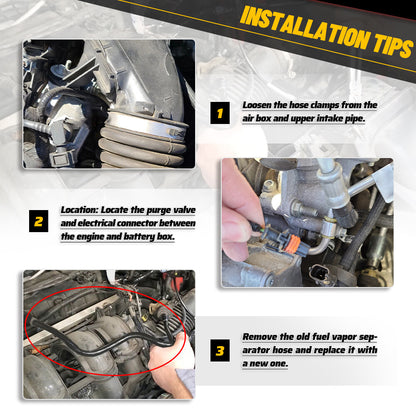 INSTALLATION TIPS

1

Loosen the hose clamps from the air box and upper intake pipe.

2

Location: Locate the purge valve and electrical connector between the engine and battery box.

3

Remove the old fuel vapor separator hose and replace it with a new one.