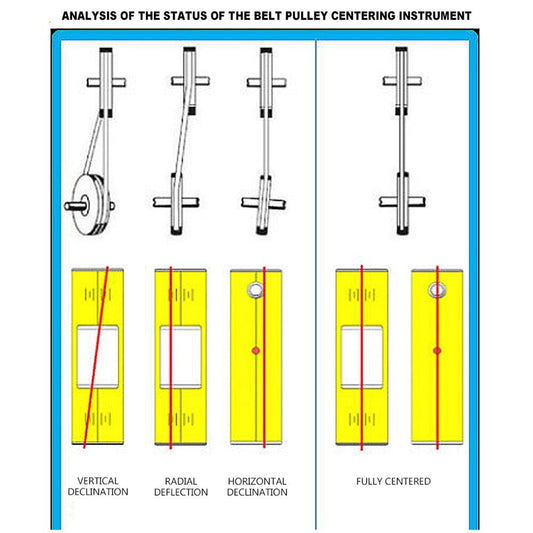 ANALYSIS OF THE STATUS OF THE BELT PULLEY CENTERING INSTRUMENT

VERTICAL DECLINATION

RADIAL DEFLECTION

HORIZONTAL DECLINATION

FULLY CENTERED