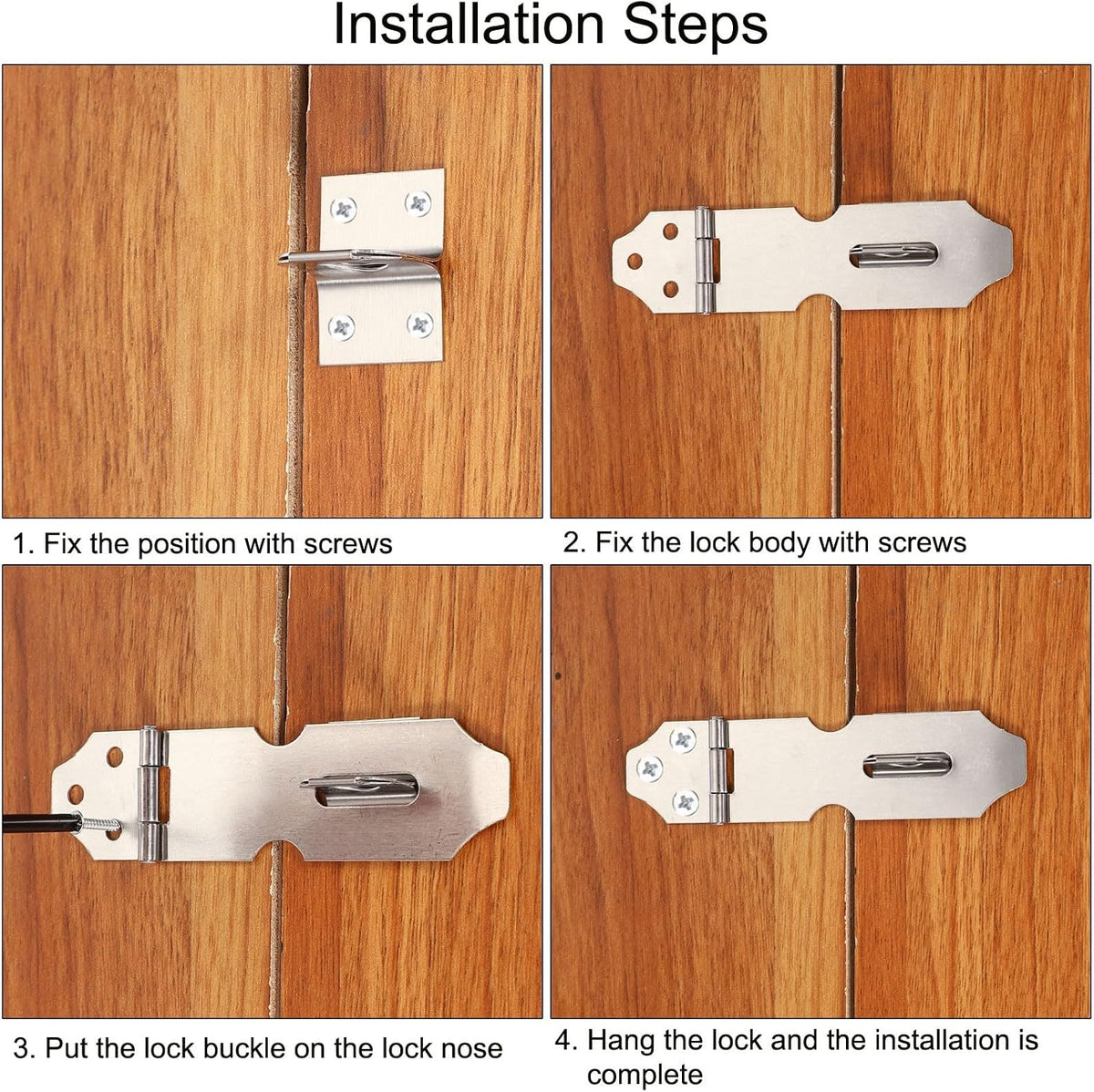 Installation Steps

1. Fix the position with screws

2. Fix the lock body with screws

3. Put the lock buckle on the lock nose

4. Hang the lock and the installation is complete