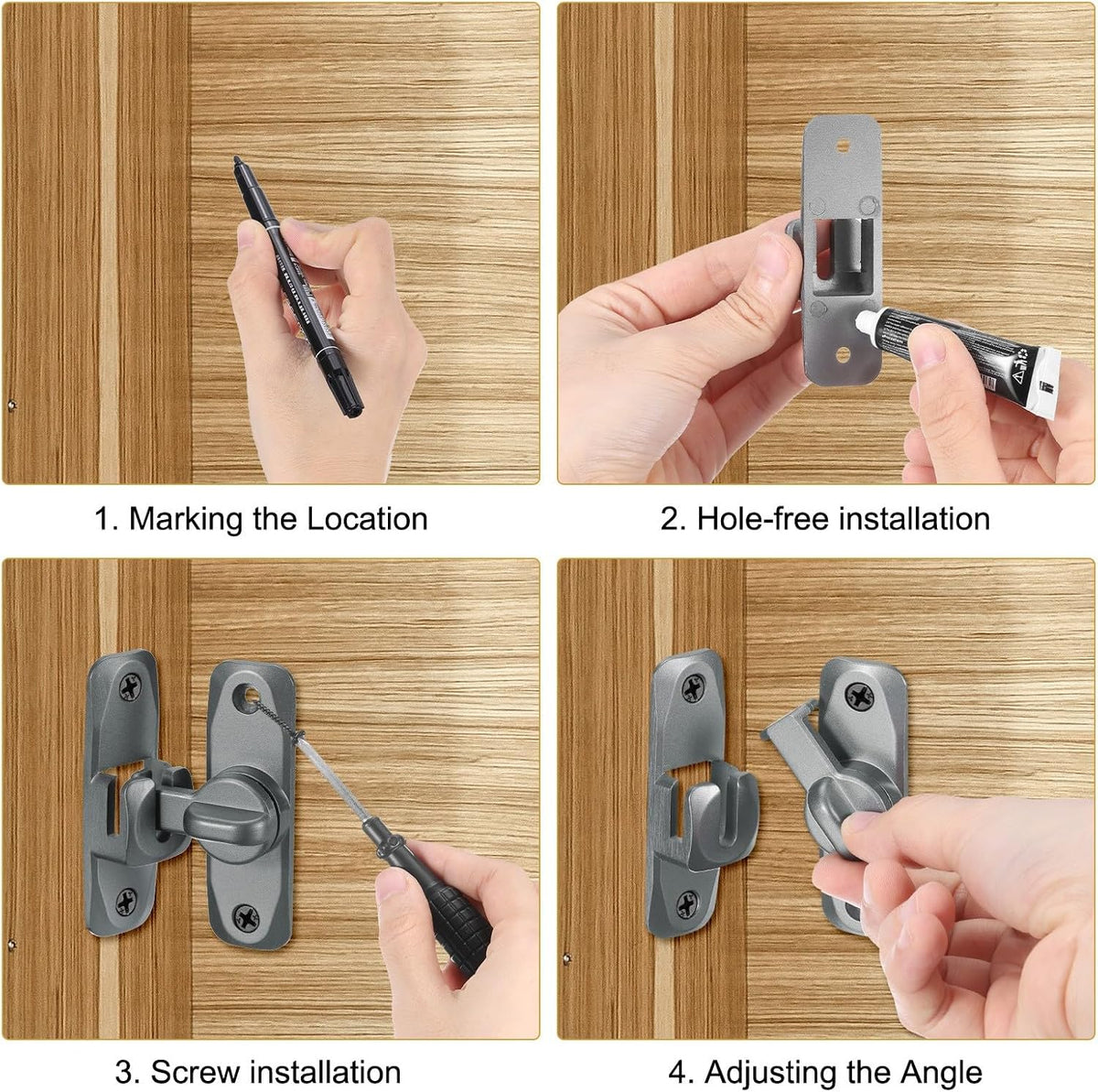 1. Marking the Location

2. Hole-free installation

3. Screw installation

4. Adjusting the Angle