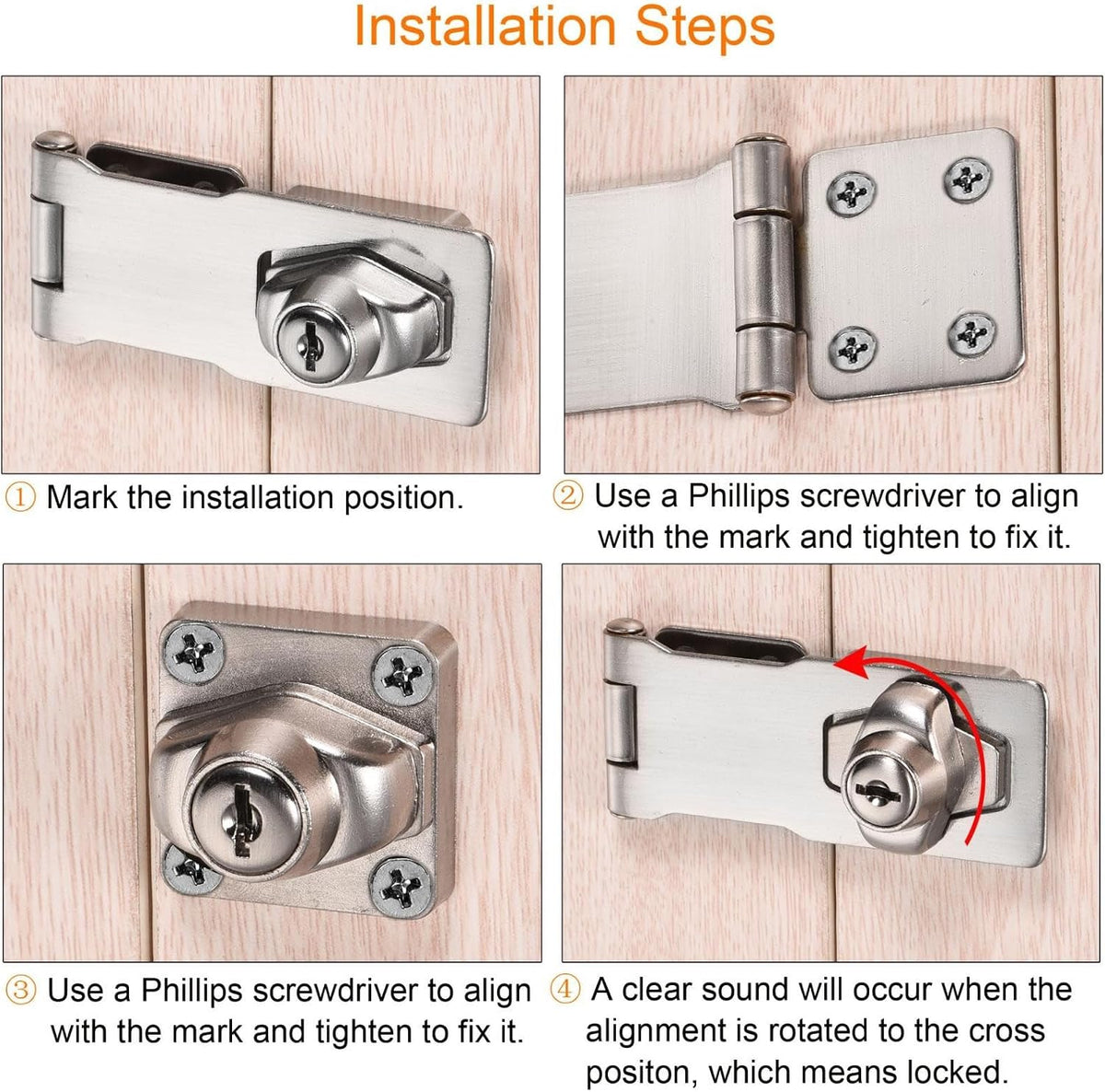 Installation Steps

① Mark the installation position.

② Use a Phillips screwdriver to align with the mark and tighten to fix it.

③ Use a Phillips screwdriver to align with the mark and tighten to fix it.

④ A clear sound will occur when the alignment is rotated to the cross positon, which means locked.