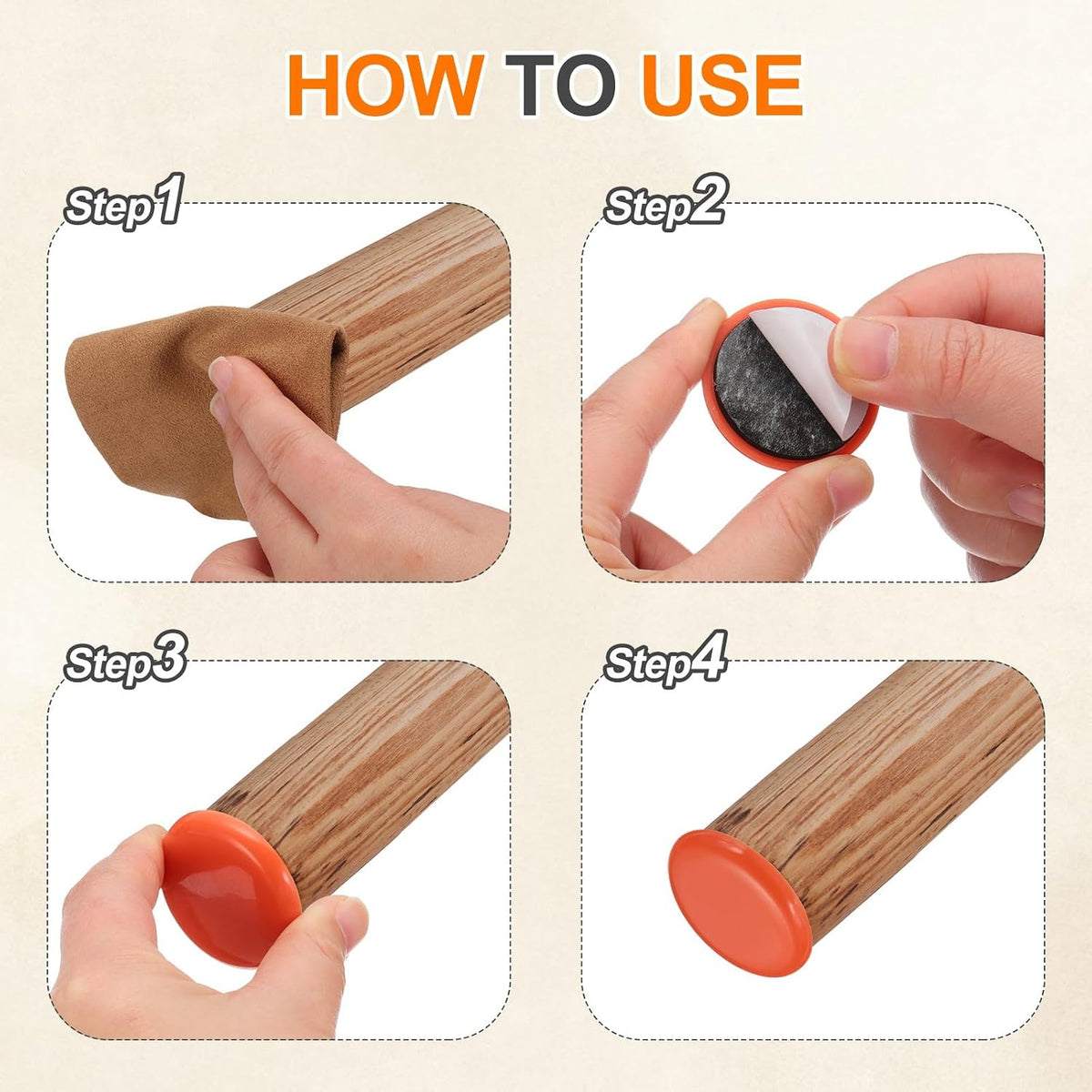 HOW TO USE

Step1

Step2

Step3

Step4