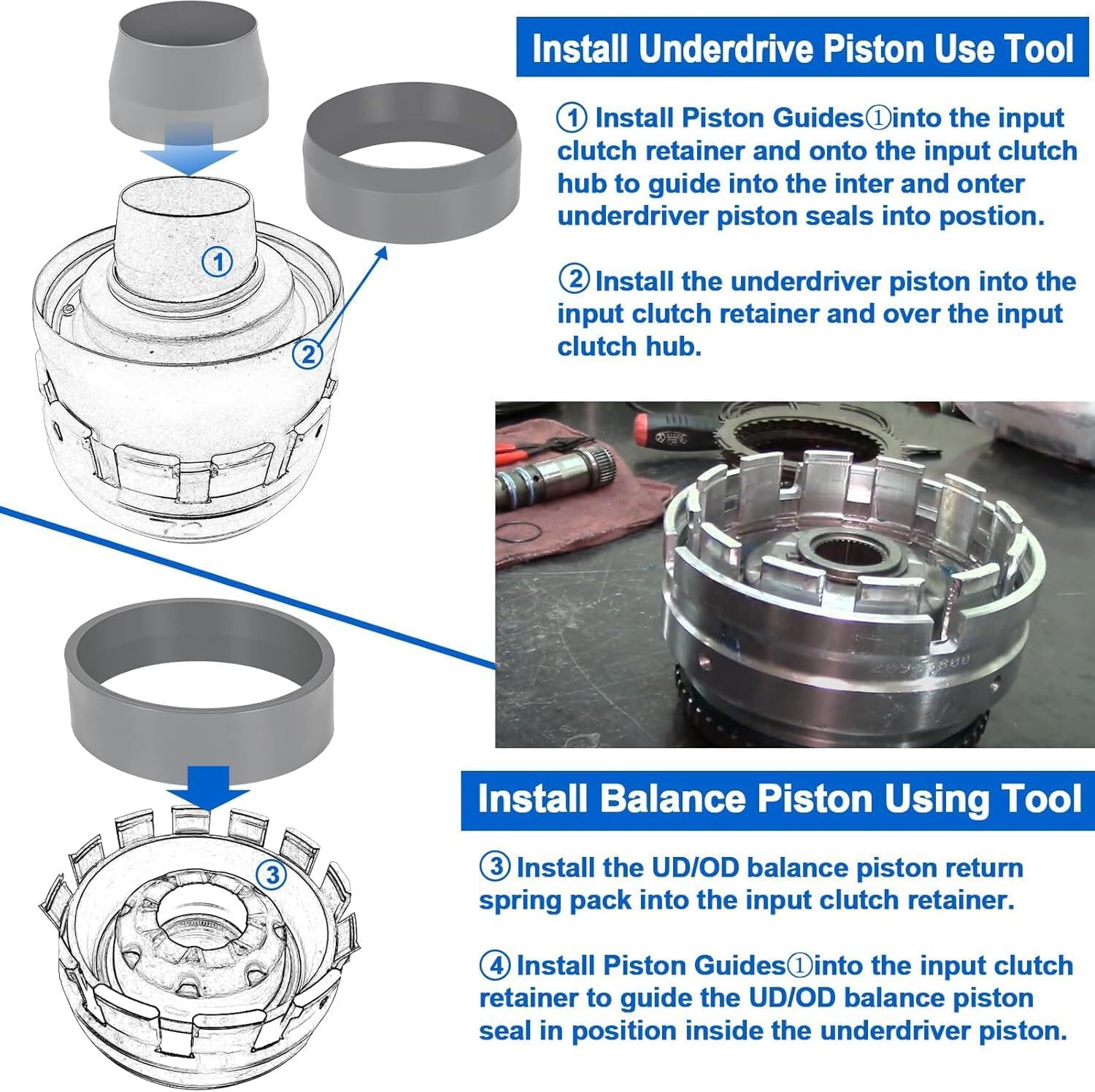 Install Underdrive Piston Use Tool

① Install Piston Guides①into the input clutch retainer and onto the input clutch hub to guide into the inter and onter underdriver piston seals into postion.

② Install the underdriver piston into the input clutch retainer and over the input clutch hub.

①

②

Install Balance Piston Using Tool

③ Install the UD/OD balance piston return spring pack into the input clutch retainer.

④ Install Piston Guides①into the input clutch retainer to guide the UD/OD balance piston seal in position inside the underdriver piston.

③