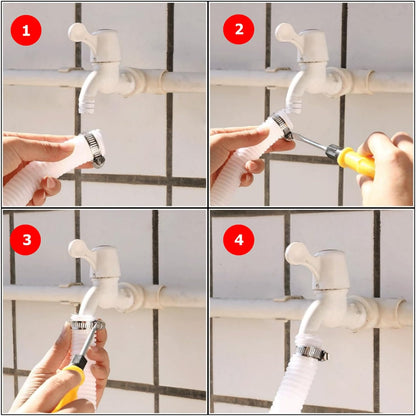 1

2

3

4