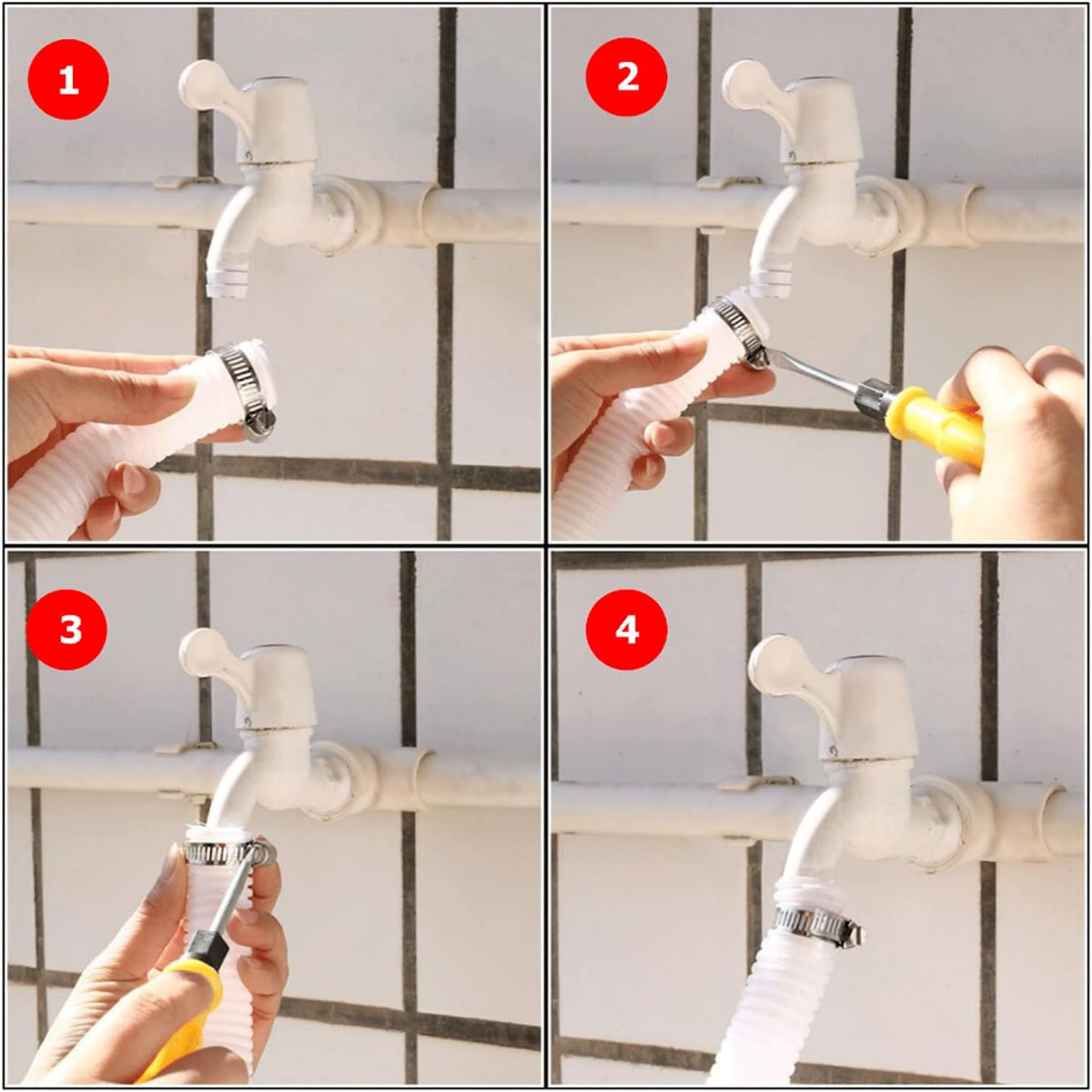 1

2

3

4