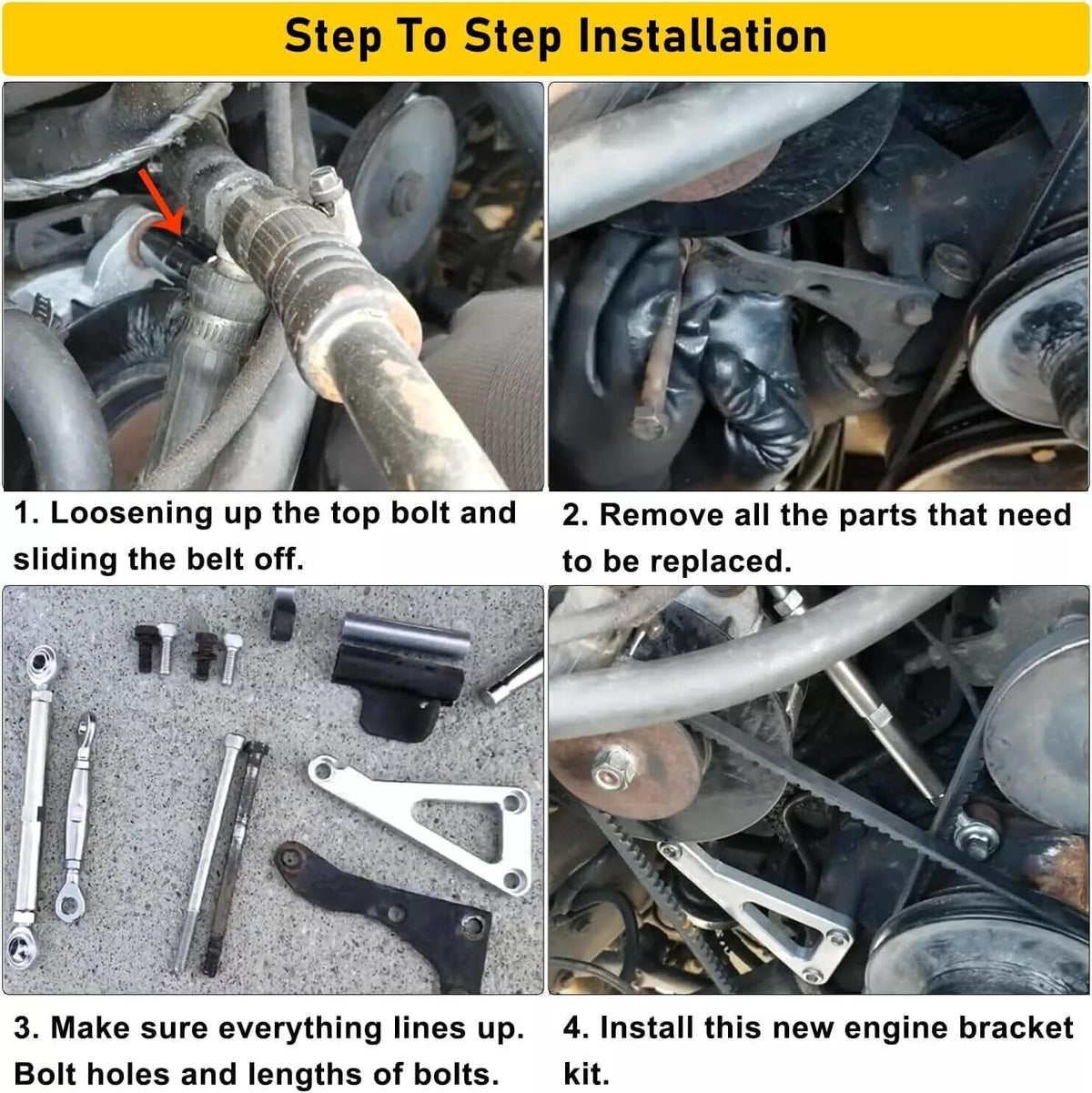 Step To Step Installation

1. Loosening up the top bolt and sliding the belt off.

2. Remove all the parts that need to be replaced.

3. Make sure everything lines up. Bolt holes and lengths of bolts.

4. Install this new engine bracket kit.