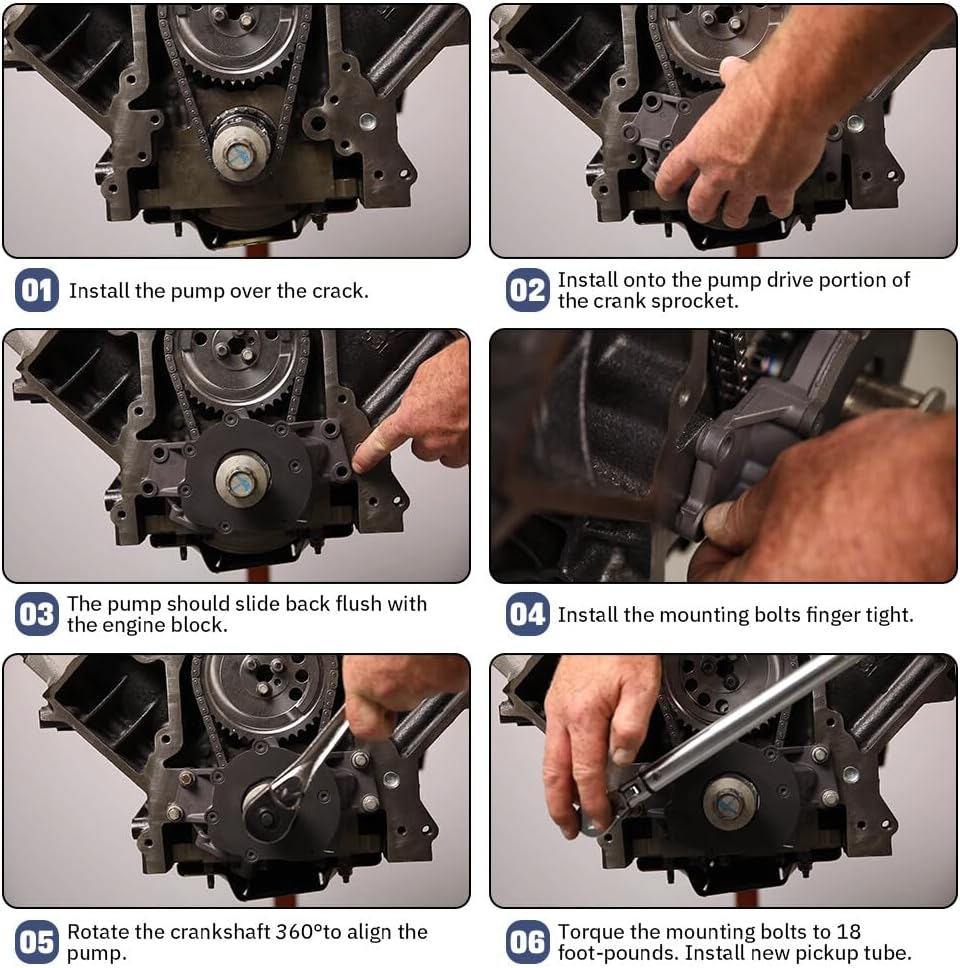 01 Install the pump over the crack.

02 Install onto the pump drive portion of the crank sprocket.

03 The pump should slide back flush with the engine block.

04 Install the mounting bolts finger tight.

05 Rotate the crankshaft 360°to align the pump.

06 Torque the mounting bolts to 18 foot-pounds. Install new pickup tube.