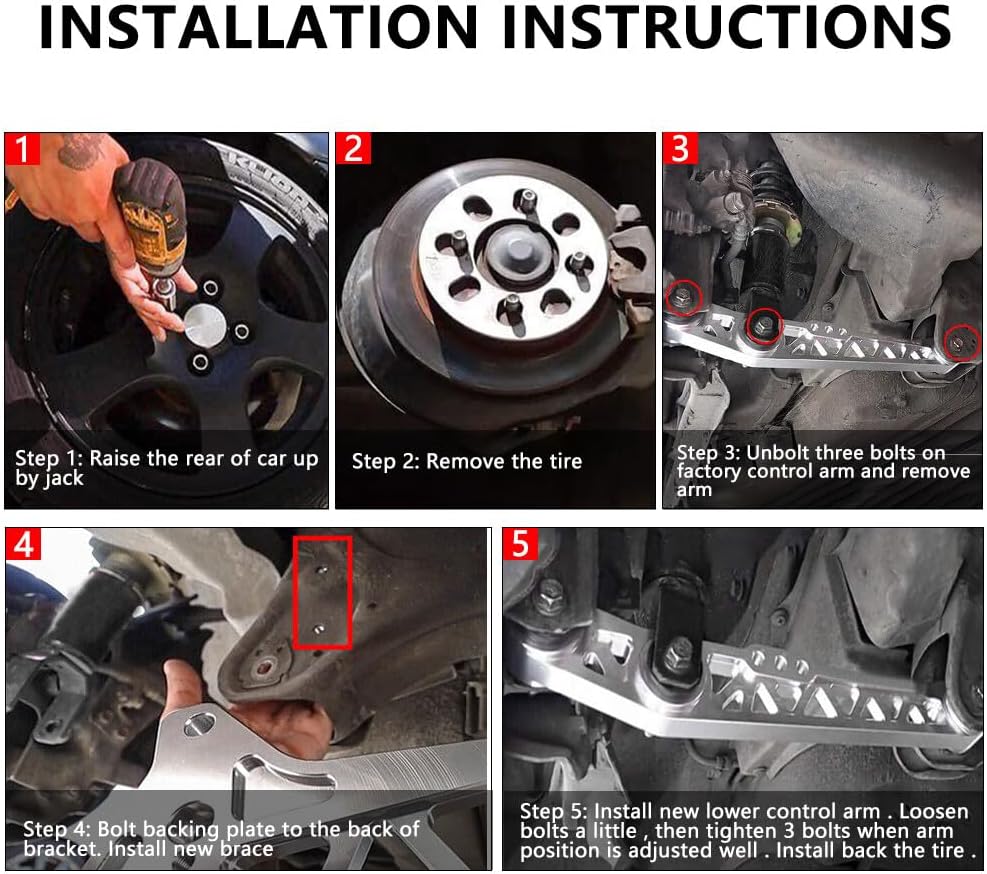 INSTALLATION INSTRUCTIONS

1

Step 1: Raise the rear of car up by jack

2

Step 2: Remove the tire

3

Step 3: Unbolt three bolts on factory control arm and remove arm

4

Step 4: Bolt backing plate to the back of bracket. Install new brace

5

Step 5: Install new lower control arm . Loosen bolts a little , then tighten 3 bolts when arm position is adjusted well . Install back the tire .