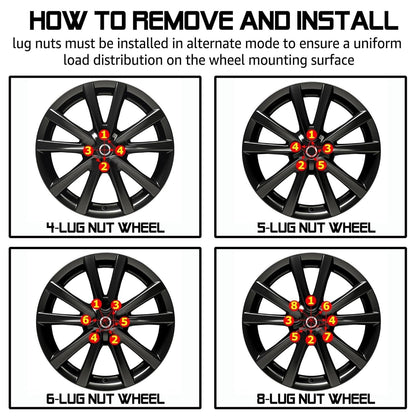 HOW TO REMOVE AND INSTALL

lug nuts must be installed in alternate mode to ensure a uniform load distribution on the wheel mounting surface

1
3
4
2
4-LUG NUT WHEEL

1
4
3
2
5
5-LUG NUT WHEEL

1
3
6
5
4
2
6-LUG NUT WHEEL

8
1
6
3
4
5
2
7
8-LUG NUT WHEEL