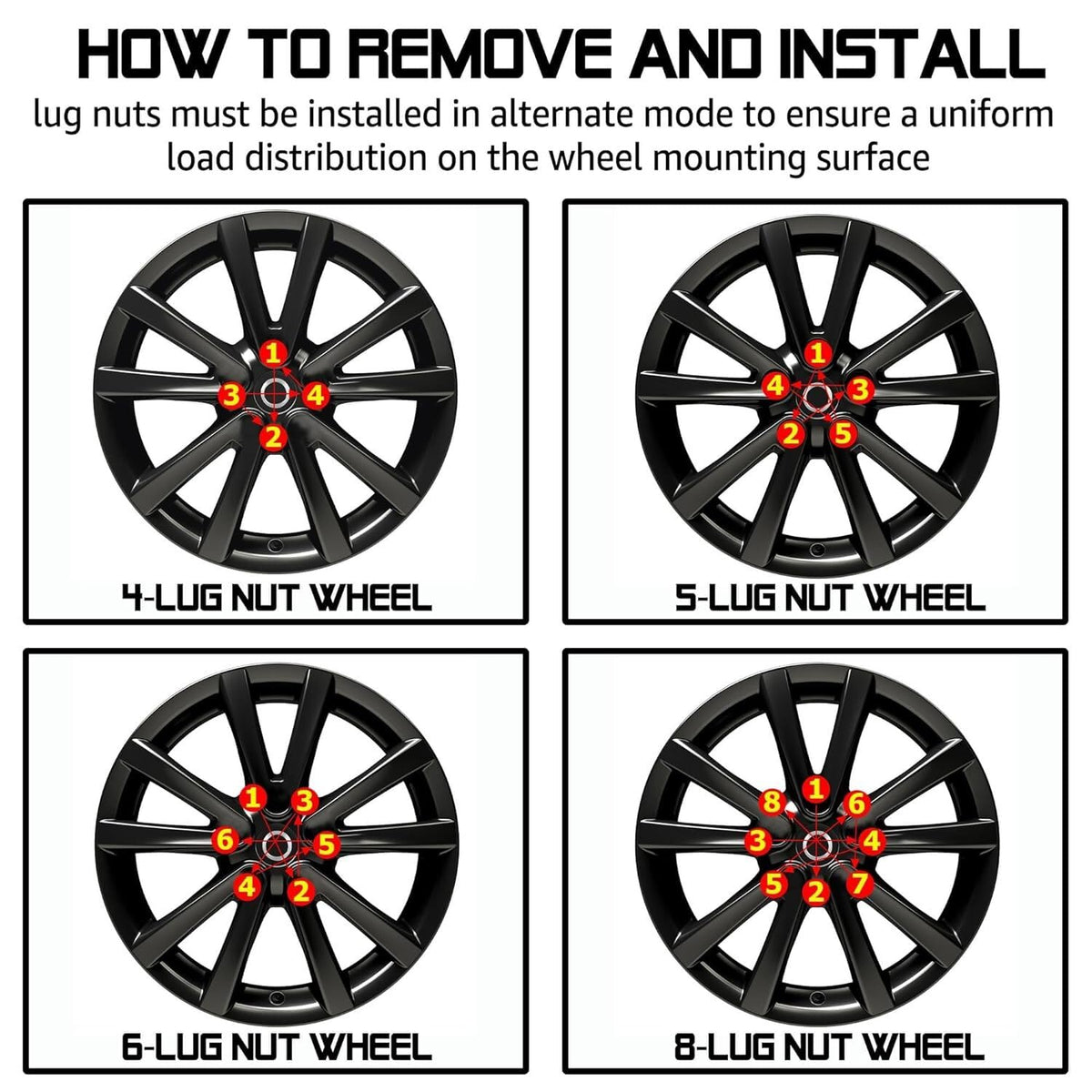 HOW TO REMOVE AND INSTALL
lug nuts must be installed in alternate mode to ensure a uniform load distribution on the wheel mounting surface

1
3
4
2
4-LUG NUT WHEEL

1
4
3
2
5
5-LUG NUT WHEEL

1
3
6
5
4
2
6-LUG NUT WHEEL

8
1
6
3
4
5
2
7
8-LUG NUT WHEEL