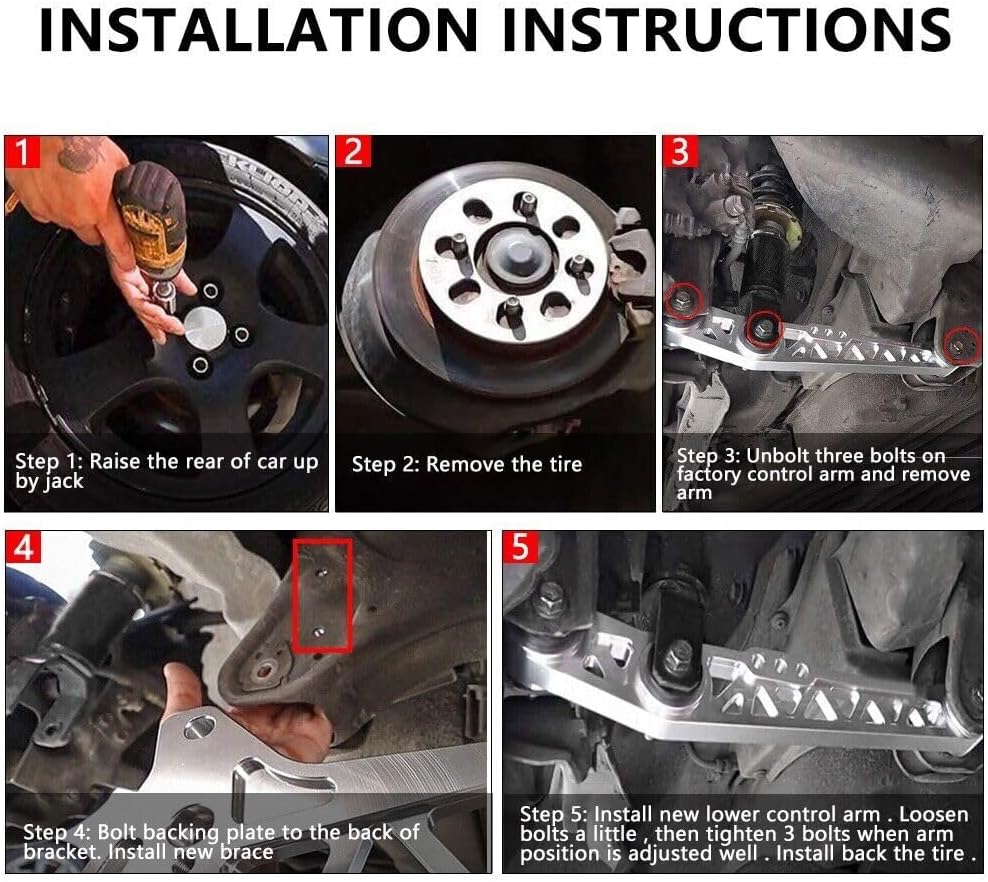 INSTALLATION INSTRUCTIONS

1

Step 1: Raise the rear of car up by jack

2

Step 2: Remove the tire

3

Step 3: Unbolt three bolts on factory control arm and remove arm

4

Step 4: Bolt backing plate to the back of bracket. Install new brace

5

Step 5: Install new lower control arm . Loosen bolts a little , then tighten 3 bolts when arm position is adjusted well . Install back the tire .