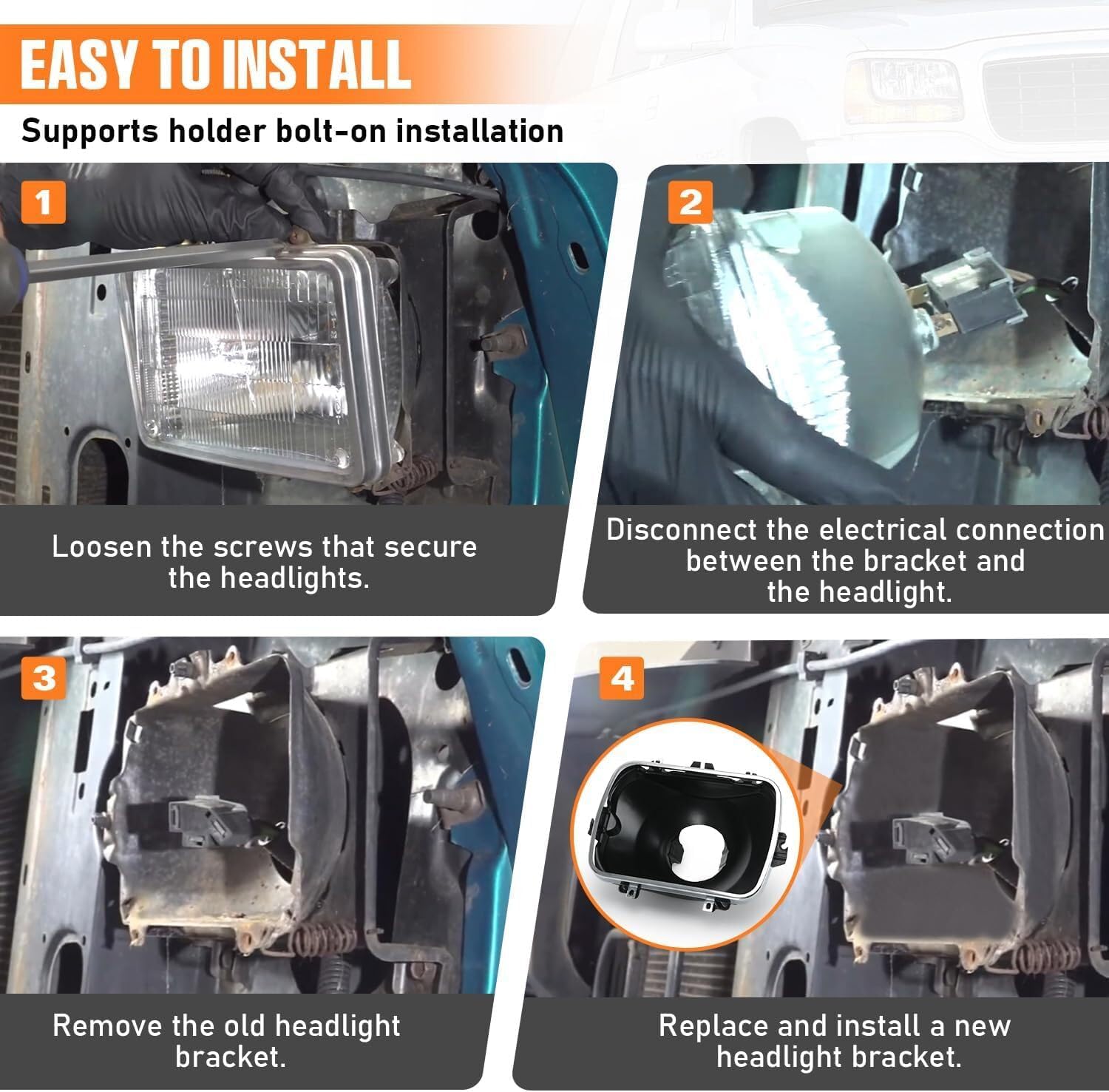 EASY TO INSTALL

Supports holder bolt-on installation

1

Loosen the screws that secure the headlights.

2

Disconnect the electrical connection between the bracket and the headlight.

3

Remove the old headlight bracket.

4

Replace and install a new headlight bracket.