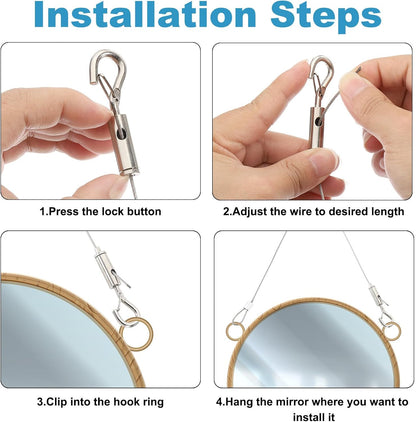 Installation Steps

1.Press the lock button

2.Adjust the wire to desired length

3.Clip into the hook ring

4.Hang the mirror where you want to install it