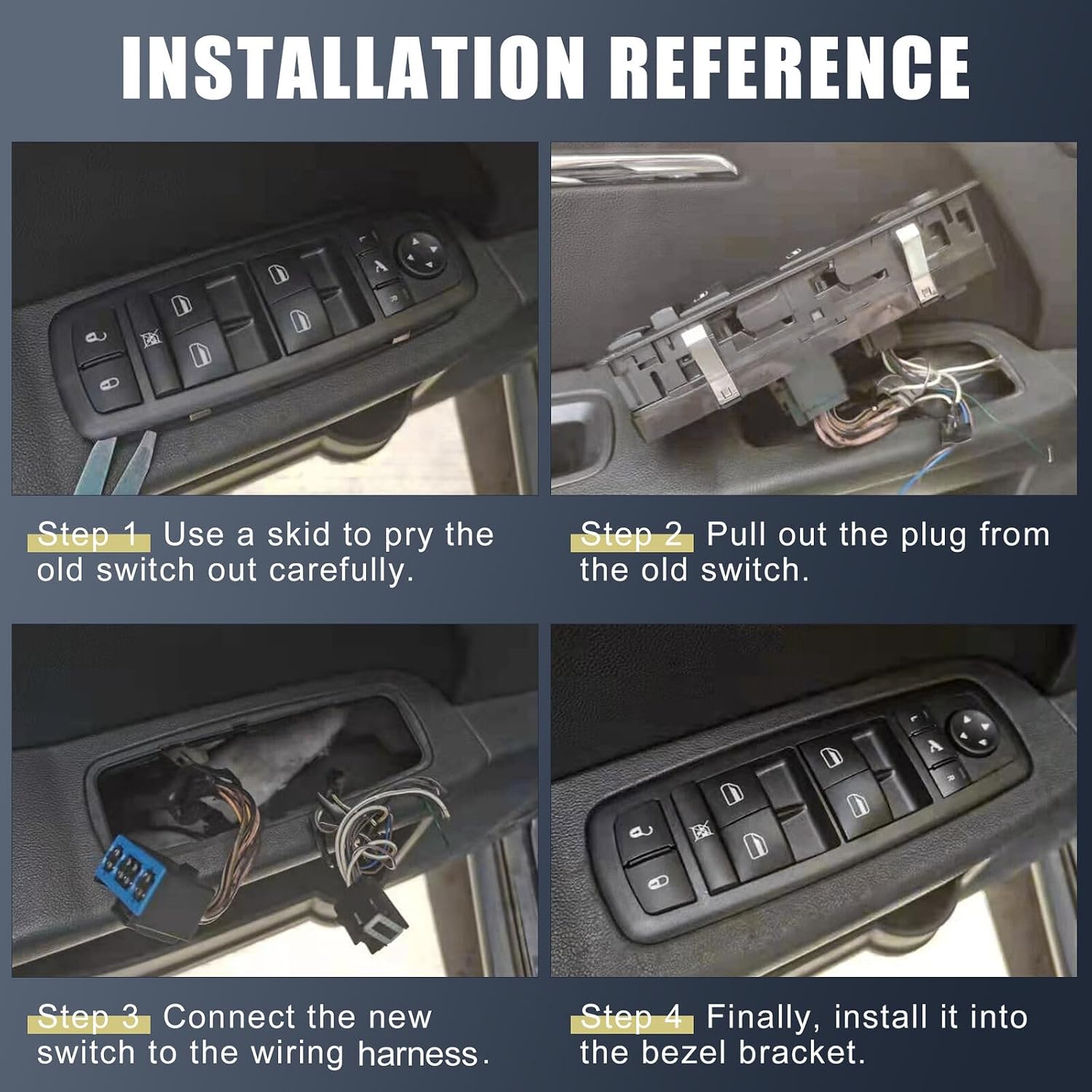 INSTALLATION REFERENCE

Step 1 Use a skid to pry the old switch out carefully.

Step 2 Pull out the plug from the old switch.

Step 3 Connect the new switch to the wiring harness.

Step 4 Finally, install it into the bezel bracket.