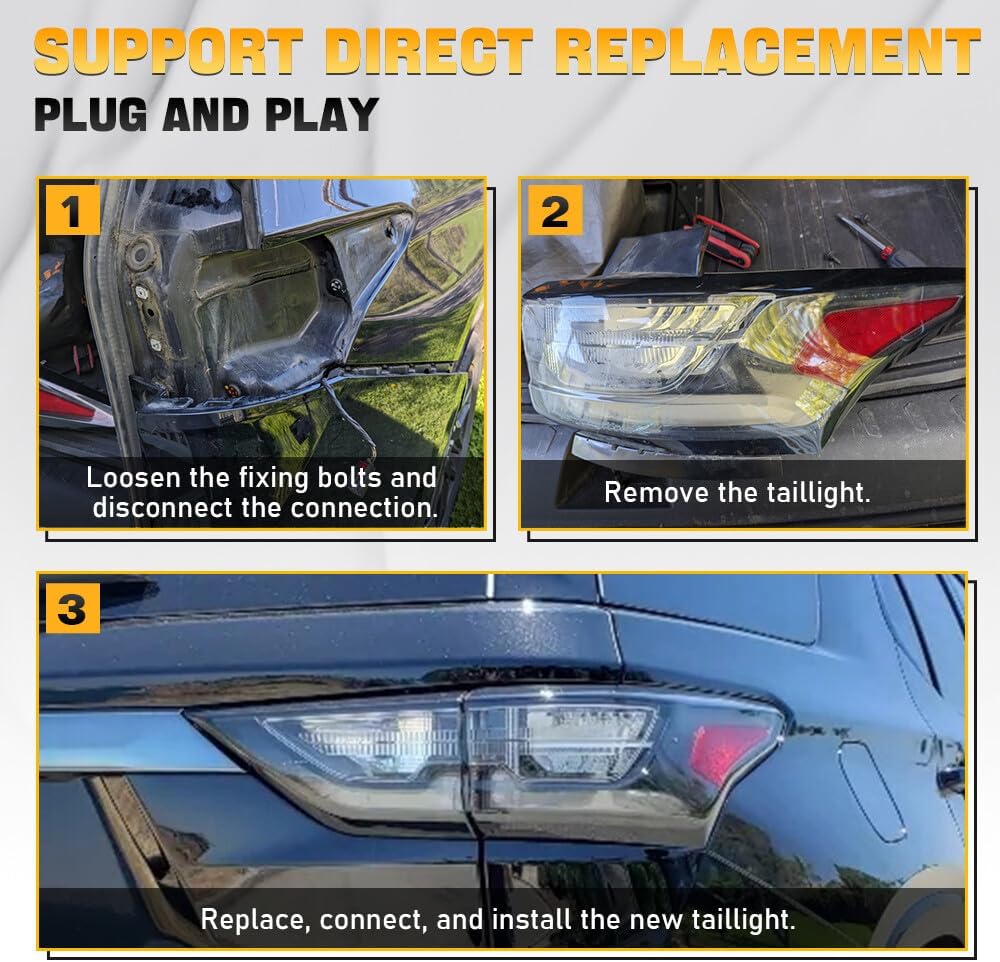 SUPPORT DIRECT REPLACEMENT
PLUG AND PLAY

1
Loosen the fixing bolts and disconnect the connection.

2
Remove the taillight.

3
Replace, connect, and install the new taillight.