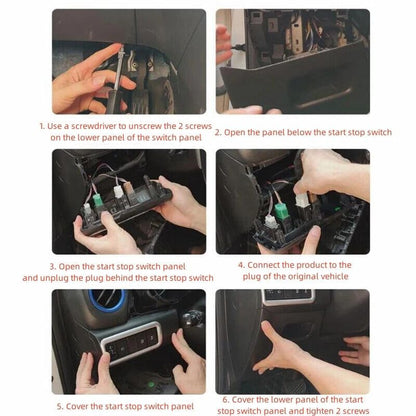 1. Use a screwdriver to unscrew the 2 screws on the lower panel of the switch panel

2. Open the panel below the start stop switch

3. Open the start stop switch panel and unplug the plug behind the start stop switch

4. Connect the product to the plug of the original vehicle

5. Cover the start stop switch panel

6. Cover the lower panel of the start stop switch panel and tighten 2 screws