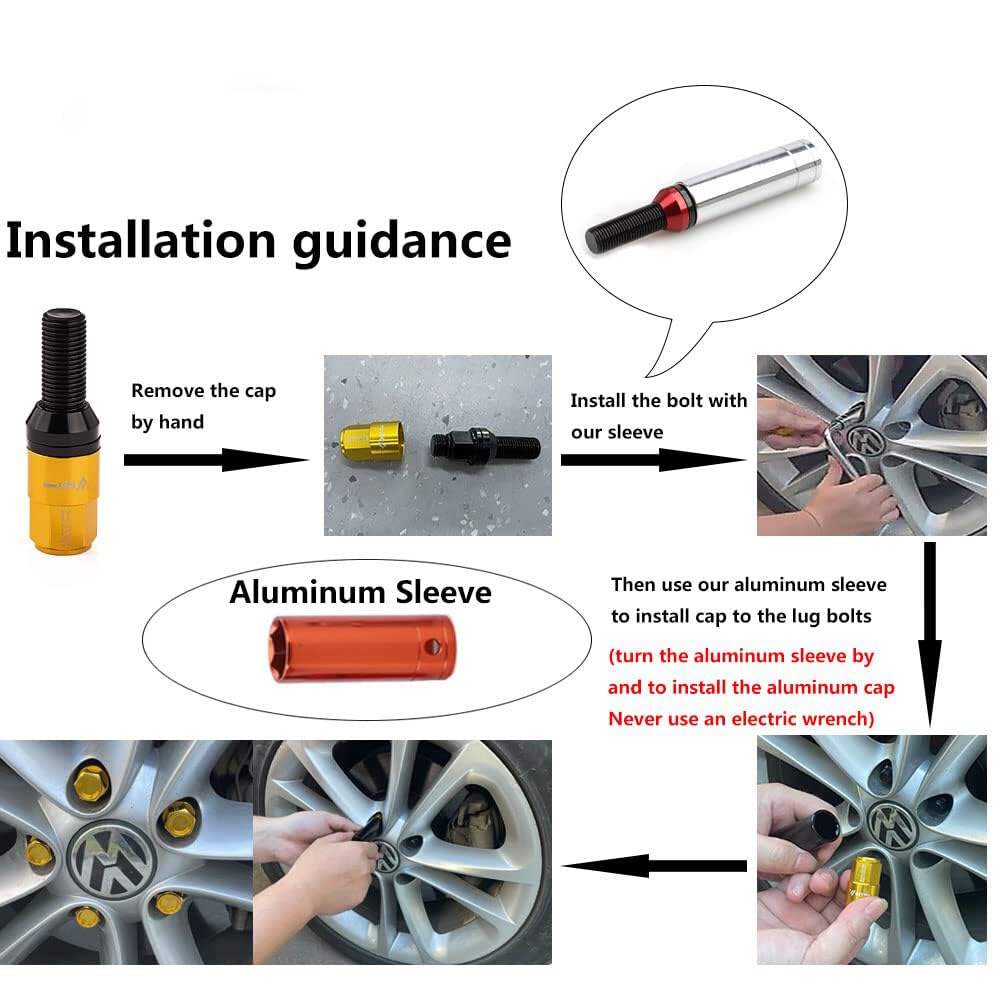 Installation guidance

Remove the cap by hand

Install the bolt with our sleeve

Aluminum Sleeve

Then use our aluminum sleeve to install cap to the lug bolts

(turn the aluminum sleeve by and to install the aluminum cap Never use an electric wrench)