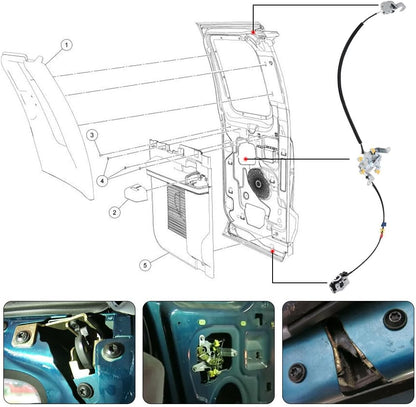 1

3

4

2

5