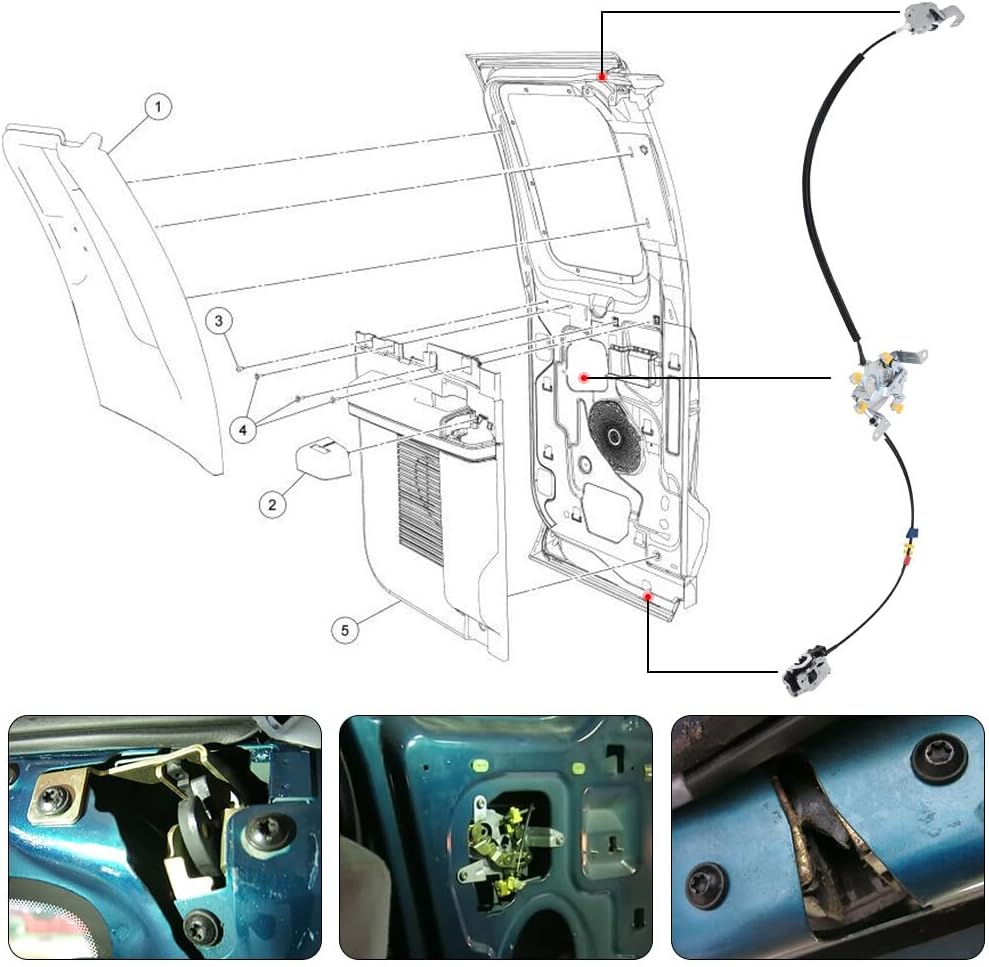 1
3
4
2
5