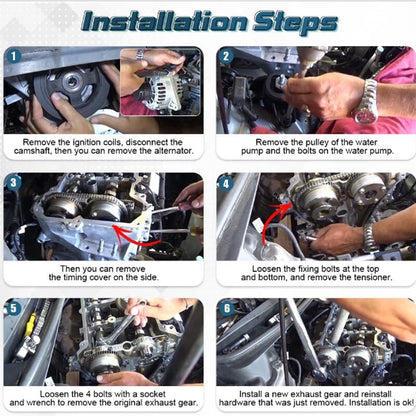 Installation Steps

1

Remove the ignition coils, disconnect the camshaft, then you can remove the alternator.

2

Remove the pulley of the water pump and the bolts on the water pump.

3

Then you can remove the timing cover on the side.

4

Loosen the fixing bolts at the top and bottom, and remove the tensioner.

5

Loosen the 4 bolts with a socket and wrench to remove the original exhaust gear.

6

Install a new exhaust gear and reinstall hardware that was just removed. Installation is ok!