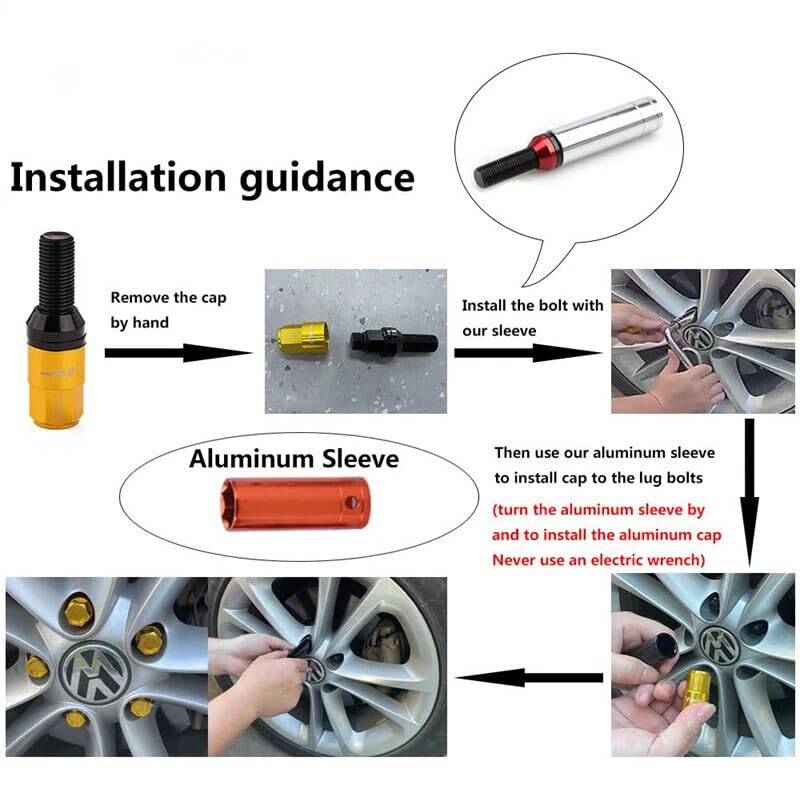 Installation guidance

Remove the cap by hand

Install the bolt with our sleeve

Aluminum Sleeve

Then use our aluminum sleeve to install cap to the lug bolts

(turn the aluminum sleeve by and to install the aluminum cap Never use an electric wrench)