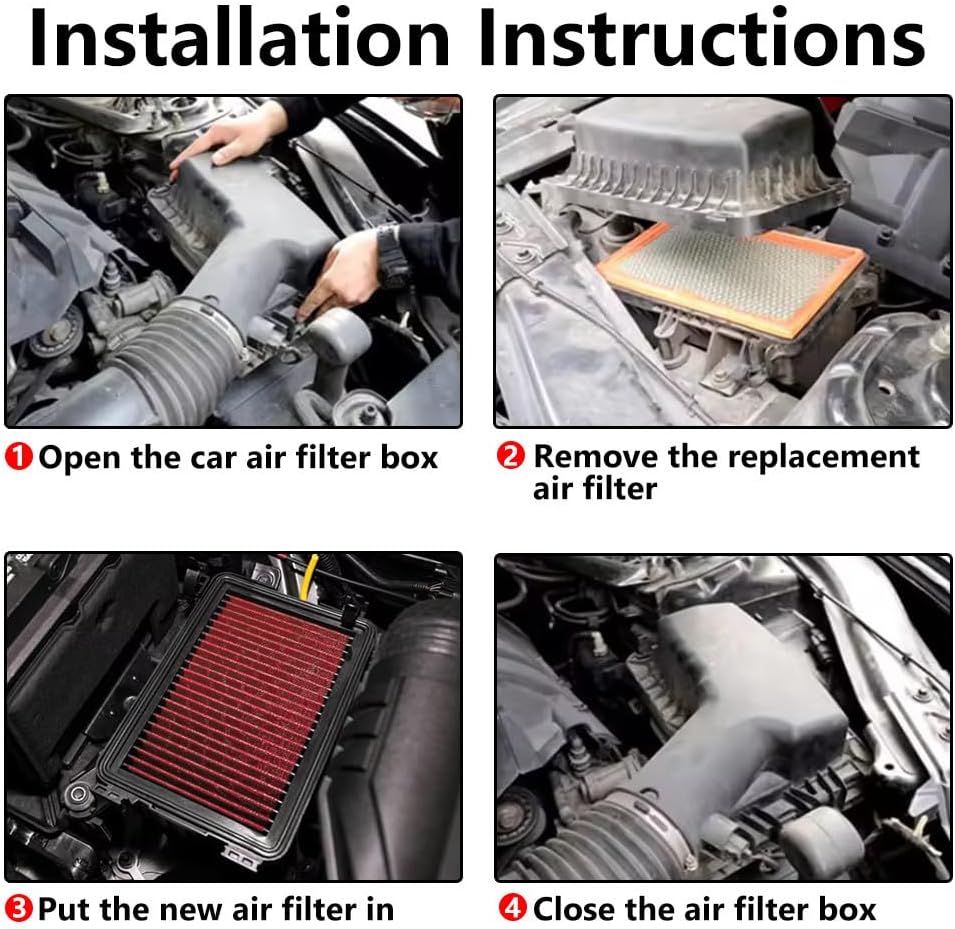 Installation Instructions

❶ Open the car air filter box

❷ Remove the replacement air filter

❸ Put the new air filter in

❹ Close the air filter box