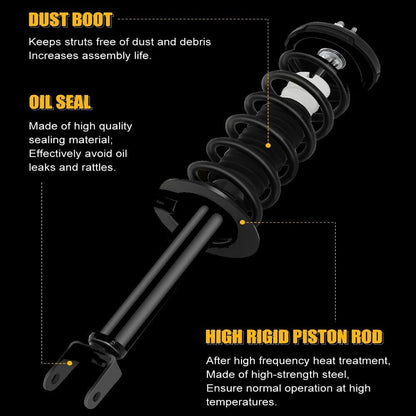 DUST BOOT

Keeps struts free of dust and debris
Increases assembly life.

OIL SEAL

Made of high quality sealing material;
Effectively avoid oil leaks and rattles.

HIGH RIGID PISTON ROD

After high frequency heat treatment,
Made of high-strength steel,
Ensure normal operation at high temperatures.