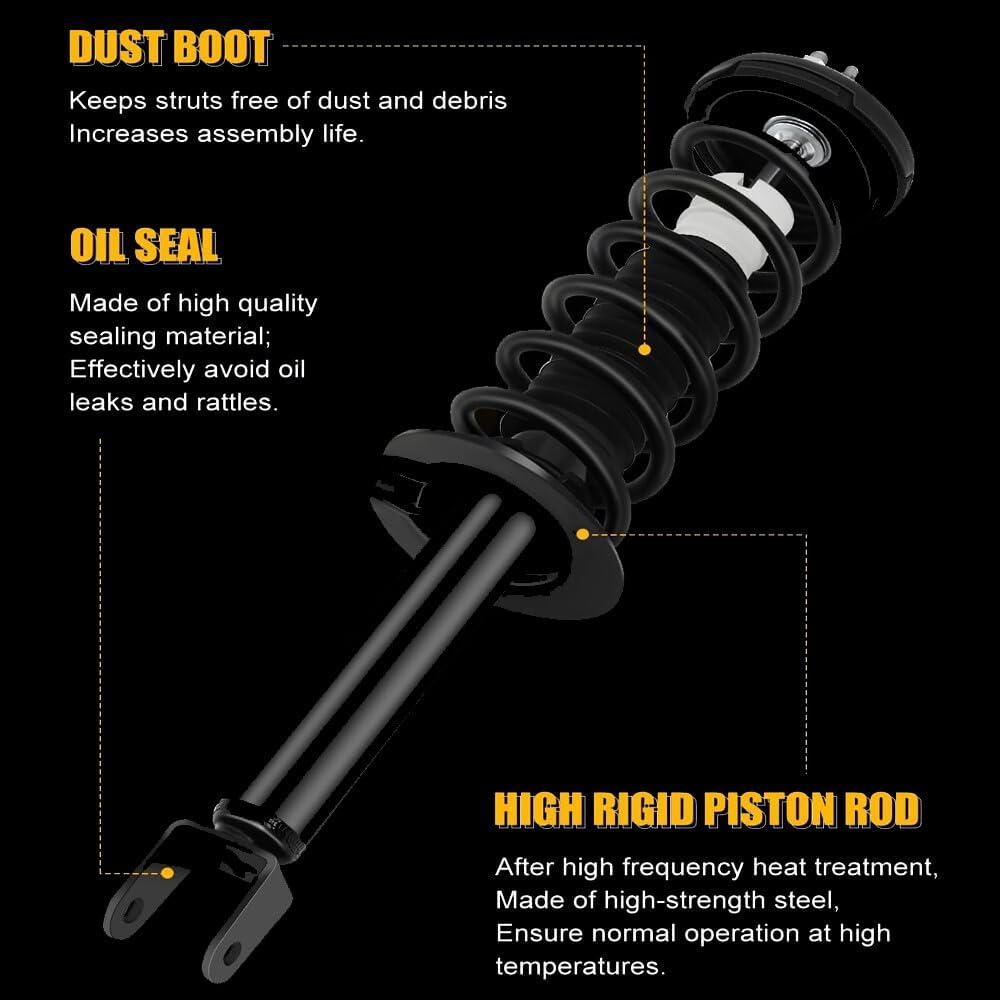 DUST BOOT

Keeps struts free of dust and debris Increases assembly life.

OIL SEAL

Made of high quality sealing material; Effectively avoid oil leaks and rattles.

HIGH RIGID PISTON ROD

After high frequency heat treatment, Made of high-strength steel, Ensure normal operation at high temperatures.