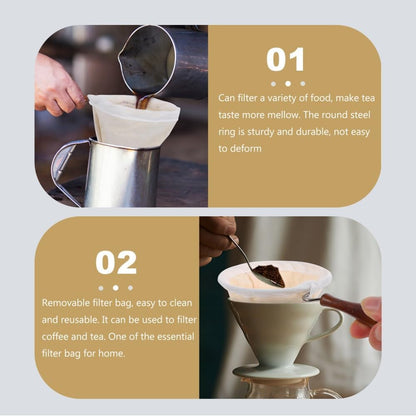 01

Can filter a variety of food, make tea taste more mellow. The round steel ring is sturdy and durable, not easy to deform

02

Removable filter bag, easy to clean and reusable. It can be used to filter coffee and tea. One of the essential filter bag for home.