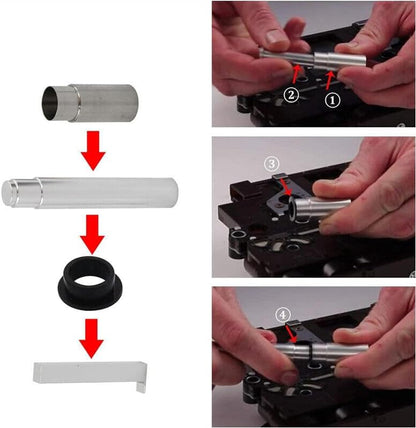 ②
①
③
④