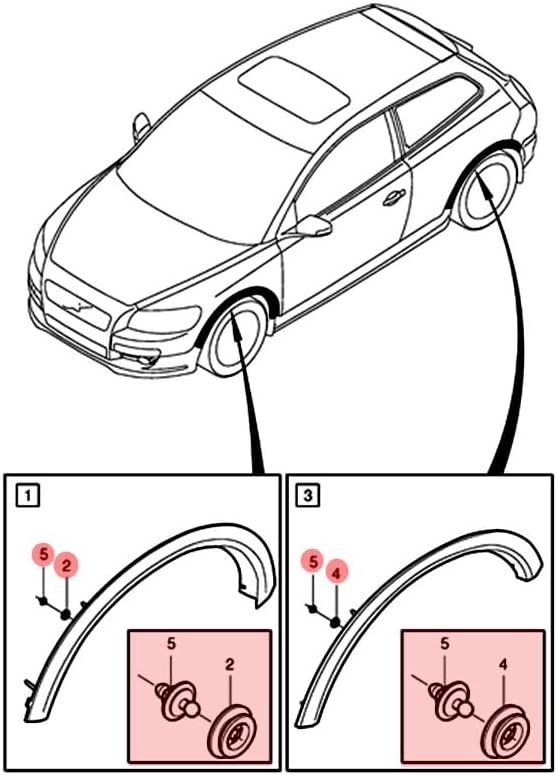 1
5
2
5
2
3
5
4
5
4