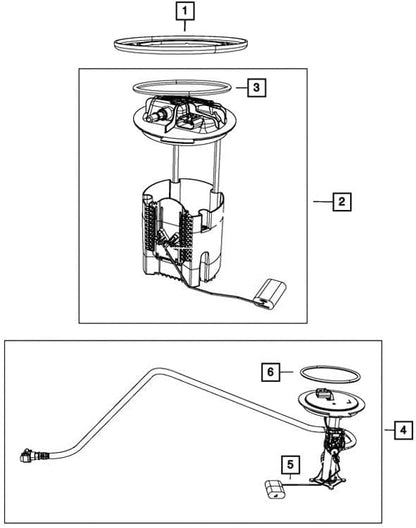 1
3
2
6
4
5