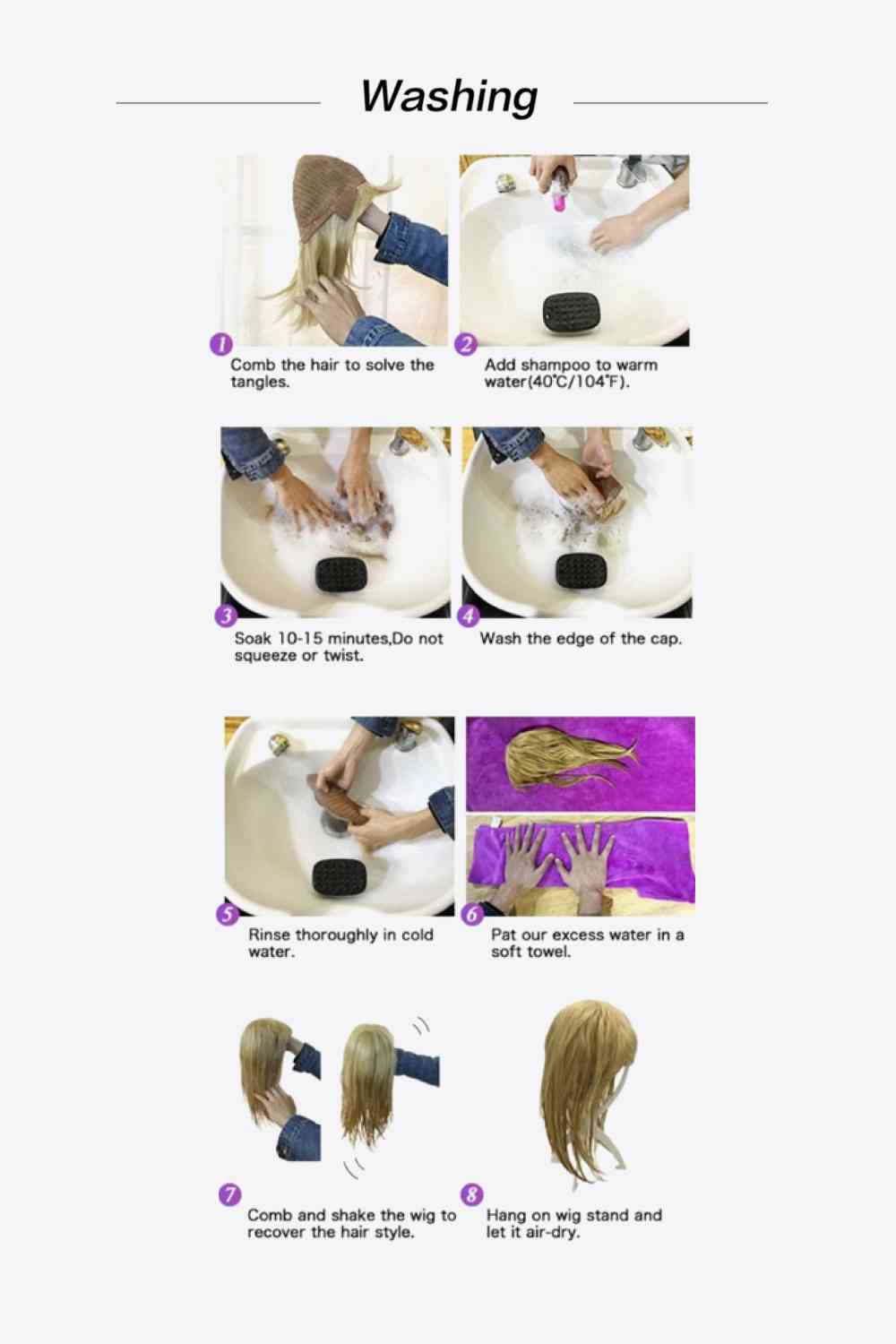 Washing

1 Comb the hair to solve the tangles.

2 Add shampoo to warm water(40°C/104°F).

3 Soak 10-15 minutes,Do not squeeze or twist.

4 Wash the edge of the cap.

5 Rinse thoroughly in cold water.

6 Pat our excess water in a soft towel.

7 Comb and shake the wig to recover the hair style.

8 Hang on wig stand and let it air-dry.