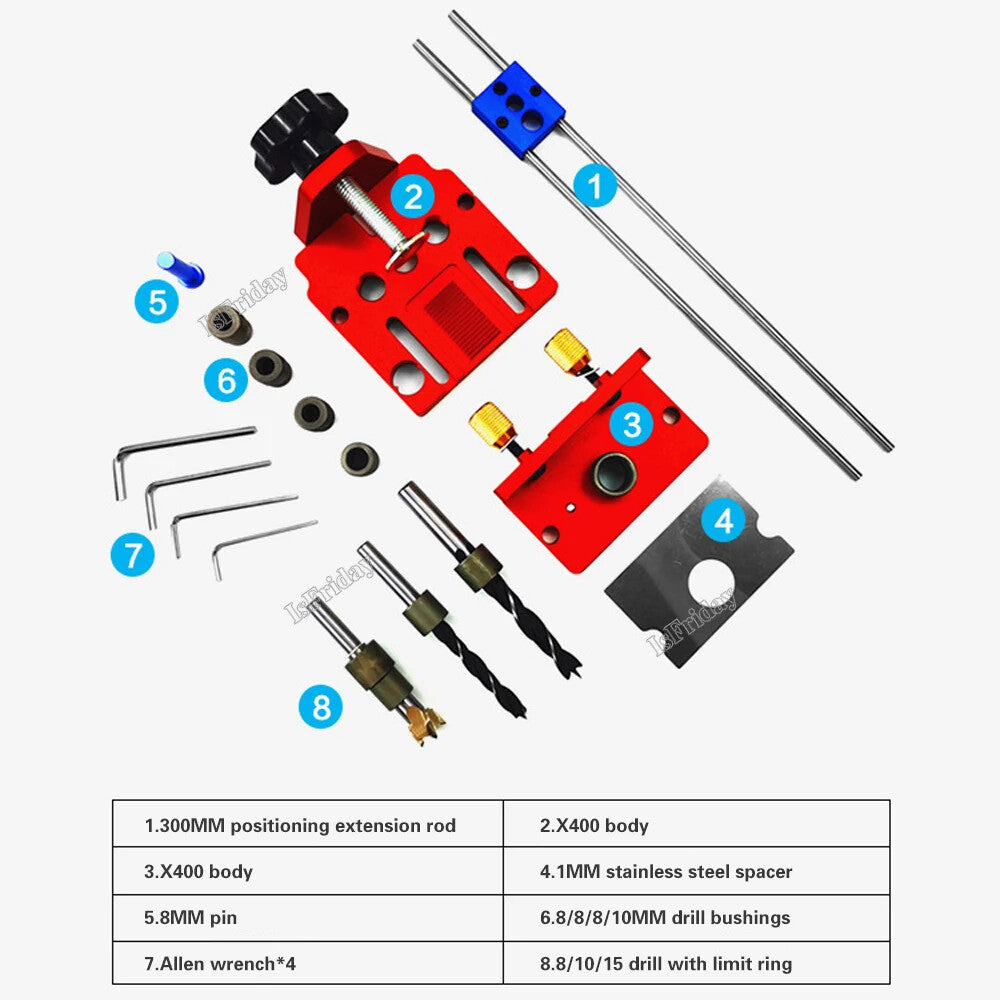 2
1
5
IsFriday
6
3
7
4
IsFriday
IsFriday
8

| 1.300MM positioning extension rod | 2.X400 body |
|---|---|
| 3.X400 body | 4.1MM stainless steel spacer |
| 5.8MM pin | 6.8/8/8/10MM drill bushings |
| 7.Allen wrench*4 | 8.8/10/15 drill with limit ring |